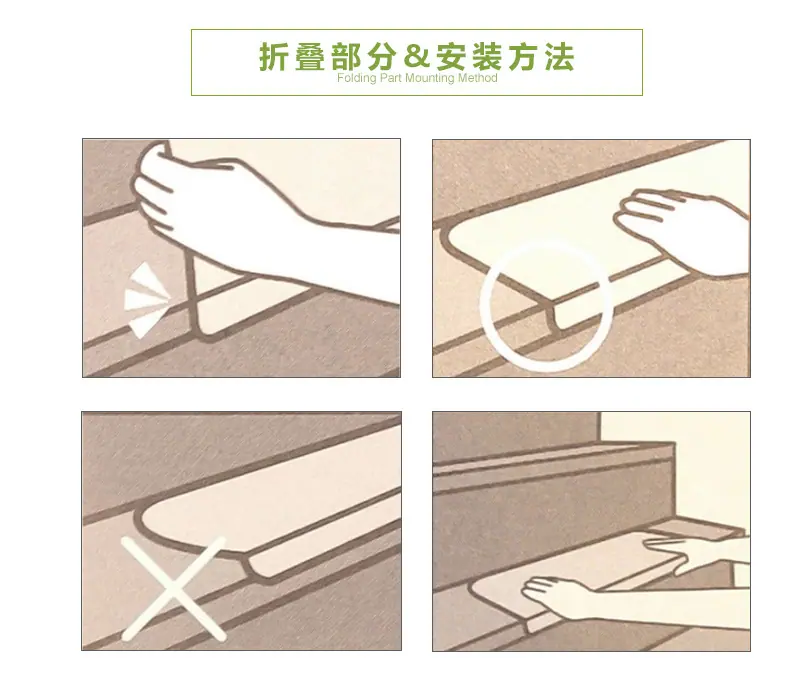 折叠部分&安装方法
Folding Part Mounting Method