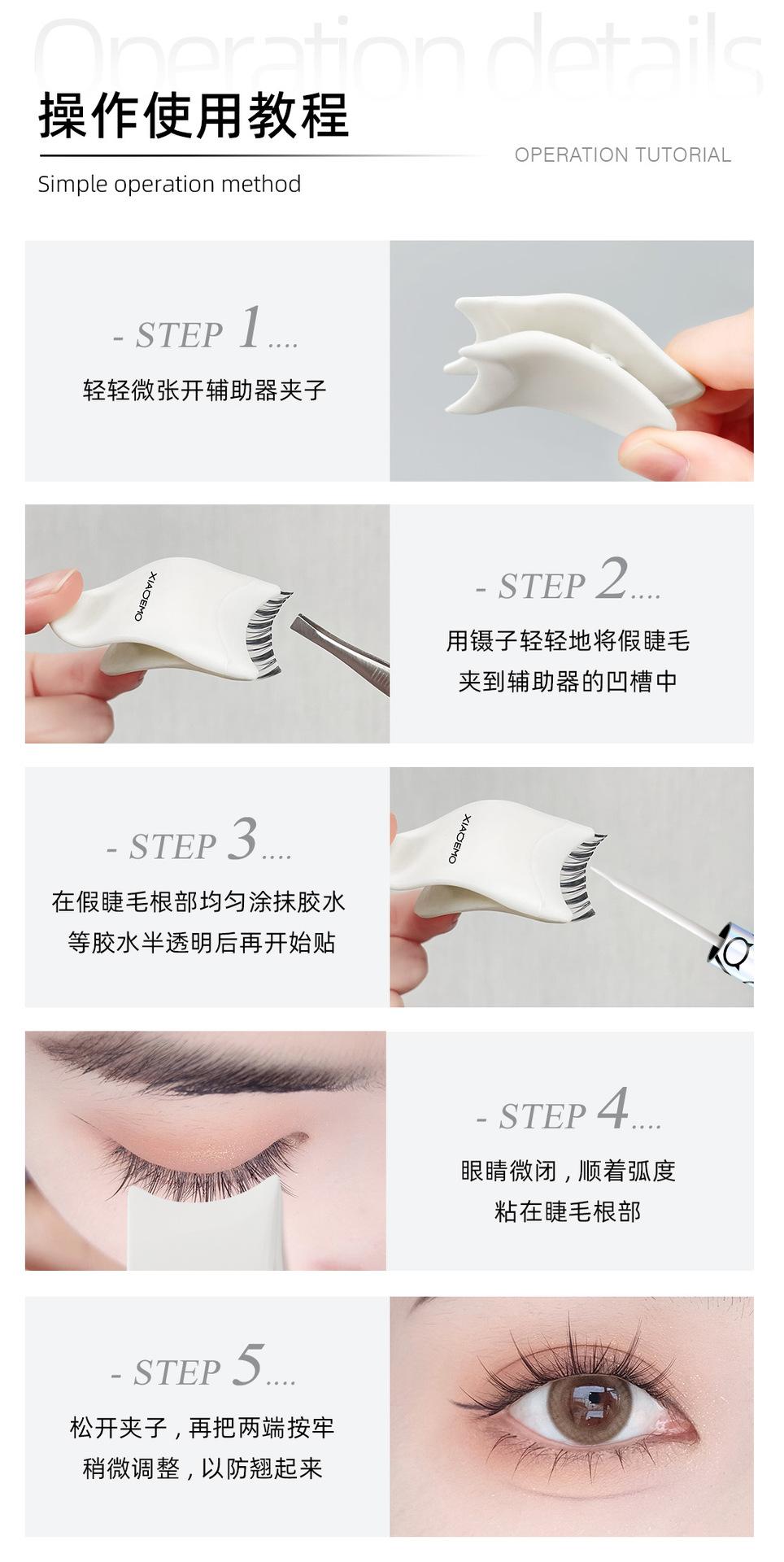 Operation details

操作使用教程

OPERATION TUTORIAL

Simple operation method

- STEP 1....

轻轻微张开辅助器夹子

XIAOEMO

- STEP 2....

用镊子轻轻地将假睫毛夹到辅助器的凹槽中

- STEP 3....

在假睫毛根部均匀涂抹胶水等胶水半透明后再开始贴

XIAOEMO

- STEP 4....

眼睛微闭，顺着弧度粘在睫毛根部

- STEP 5....

松开夹子，再把两端按牢稍微调整，以防翘起来