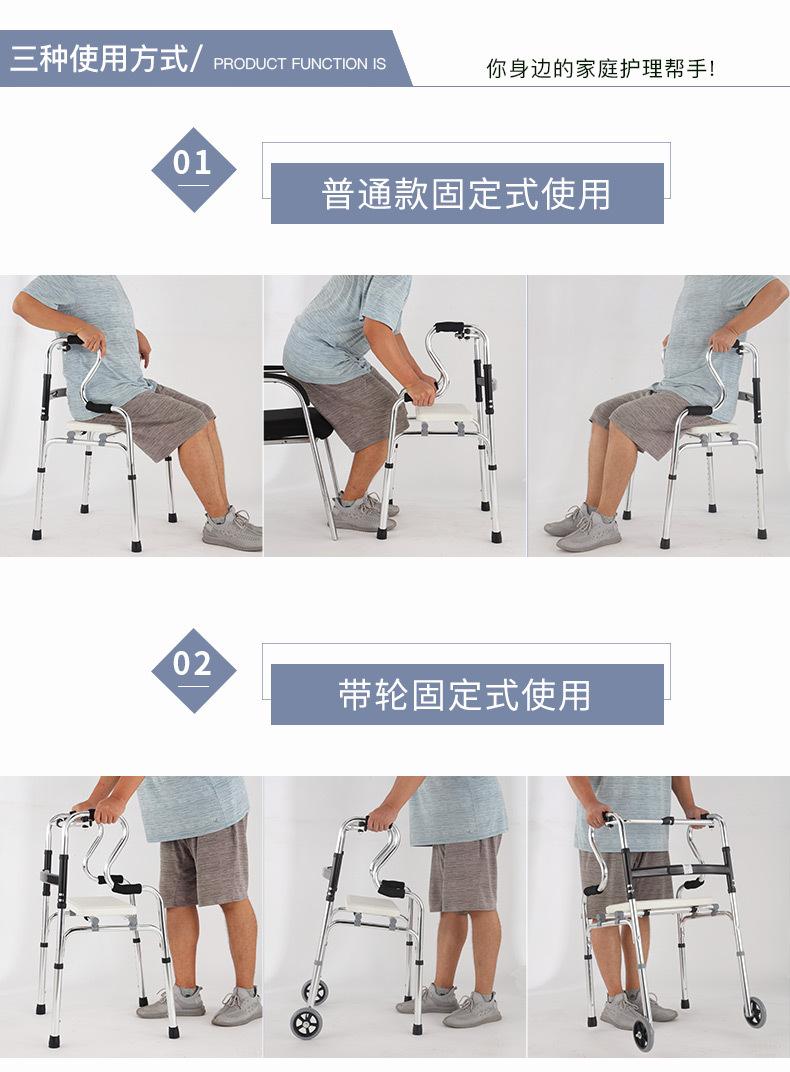 三种使用方式/ PRODUCT FUNCTION IS

你身边的家庭护理帮手!

01

普通款固定式使用

02

带轮固定式使用