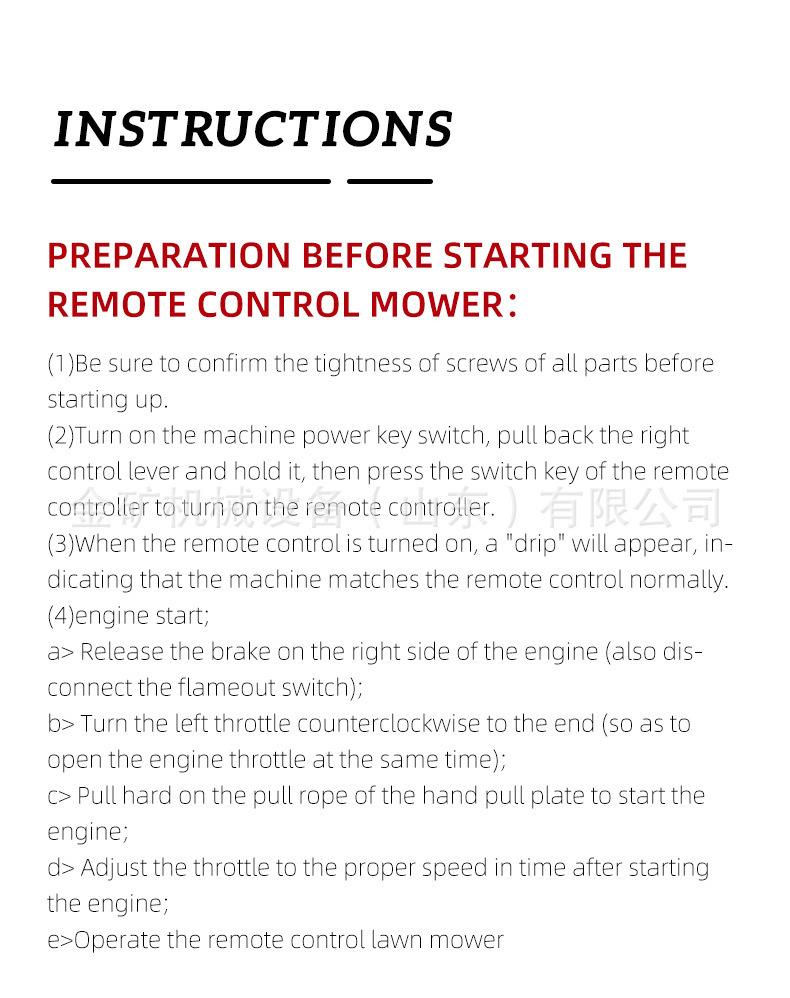 INSTRUCTIONS

PREPARATION BEFORE STARTING THE REMOTE CONTROL MOWER:

(1)Be sure to confirm the tightness of screws of all parts before starting up.
(2)Turn on the machine power key switch, pull back the right control lever and hold it, then press the switch key of the remote controller to turn on the remote controller.
金矿机械设备（山东）有限公司
(3)When the remote control is turned on, a "drip" will appear, indicating that the machine matches the remote control normally.
(4)engine start;
a> Release the brake on the right side of the engine (also disconnect the flameout switch);
b> Turn the left throttle counterclockwise to the end (so as to open the engine throttle at the same time);
c> Pull hard on the pull rope of the hand pull plate to start the engine;
d> Adjust the throttle to the proper speed in time after starting the engine;
e>Operate the remote control lawn mower