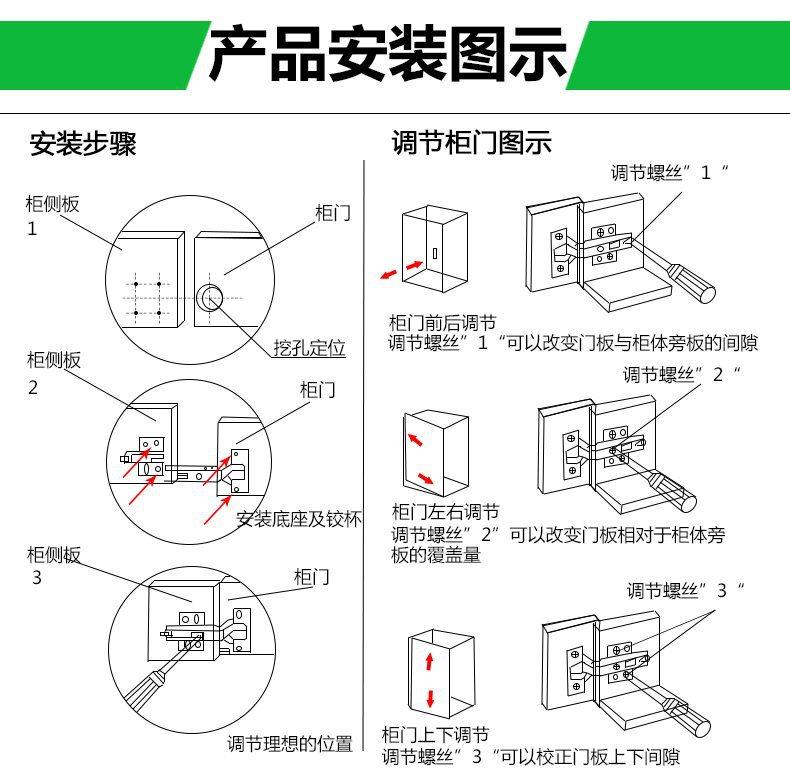 产品安装图示

安装步骤

柜侧板
1

柜门

挖孔定位

柜侧板
2

柜门

安装底座及铰杯

柜侧板
3

柜门

调节理想的位置

调节柜门图示

调节螺丝”1“

柜门前后调节
调节螺丝”1“可以改变门板与柜体旁板的间隙

调节螺丝”2“

柜门左右调节
调节螺丝”2”可以改变门板相对于柜体旁板的覆盖量

调节螺丝”3“

柜门上下调节
调节螺丝”3“可以校正门板上下间隙