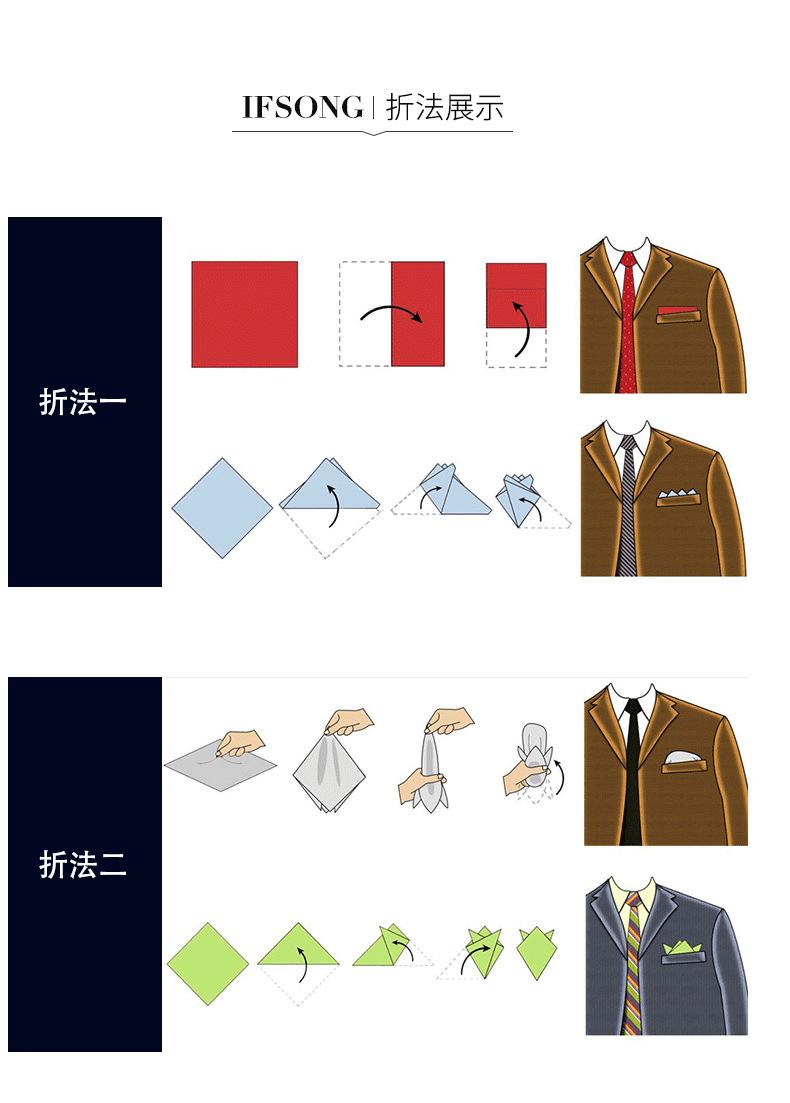 IFSONG | 折法展示

折法一

折法二