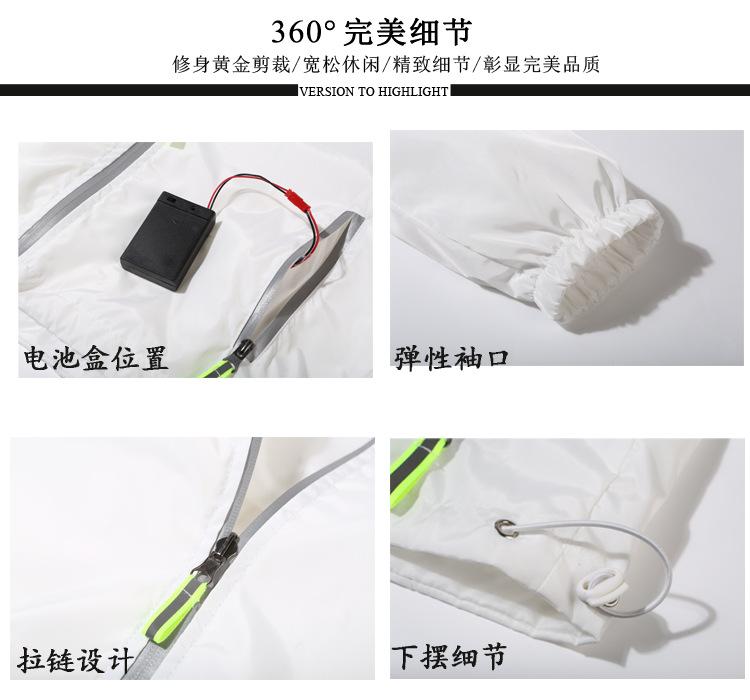 360° 完美细节
修身黄金剪裁/宽松休闲/精致细节/彰显完美品质
VERSION TO HIGHLIGHT

电池盒位置

弹性袖口

拉链设计

下摆细节