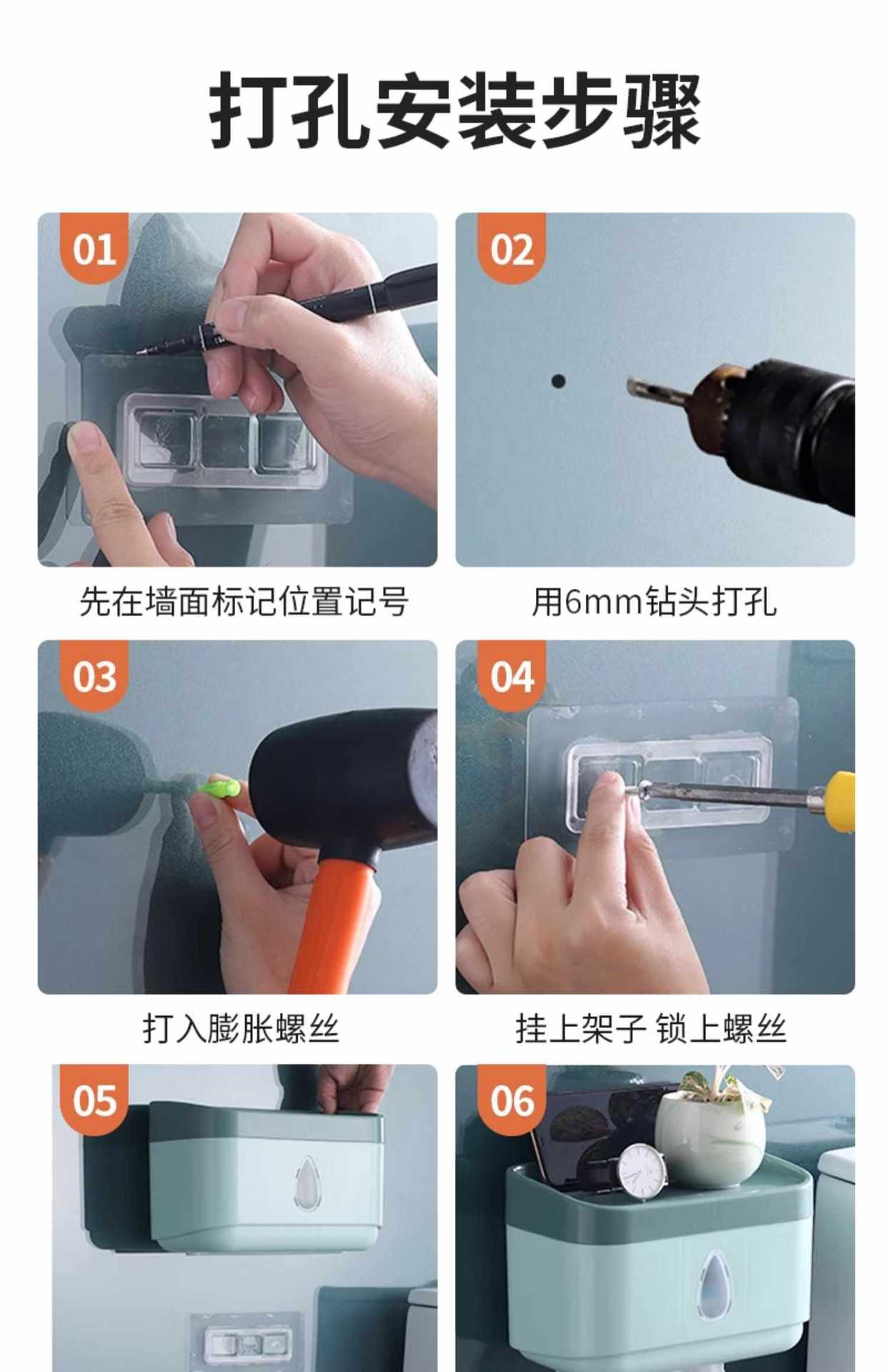 打孔安装步骤

01

先在墙面标记位置记号

02

用6mm钻头打孔

03

打入膨胀螺丝

04

挂上架子 锁上螺丝

05

06