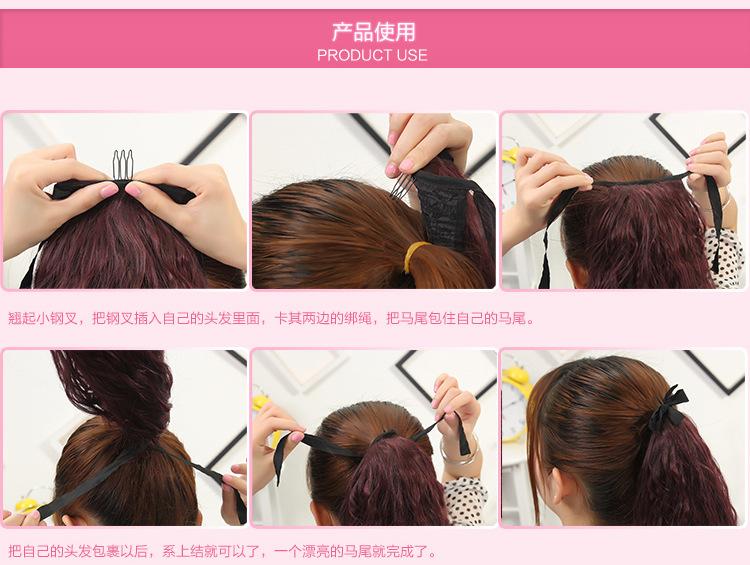 产品使用
PRODUCT USE

翘起小钢叉，把钢叉插入自己的头发里面，卡其两边的绑绳，把马尾包住自己的马尾。

把自己的头发包裹以后，系上结就可以了，一个漂亮的马尾就完成了。