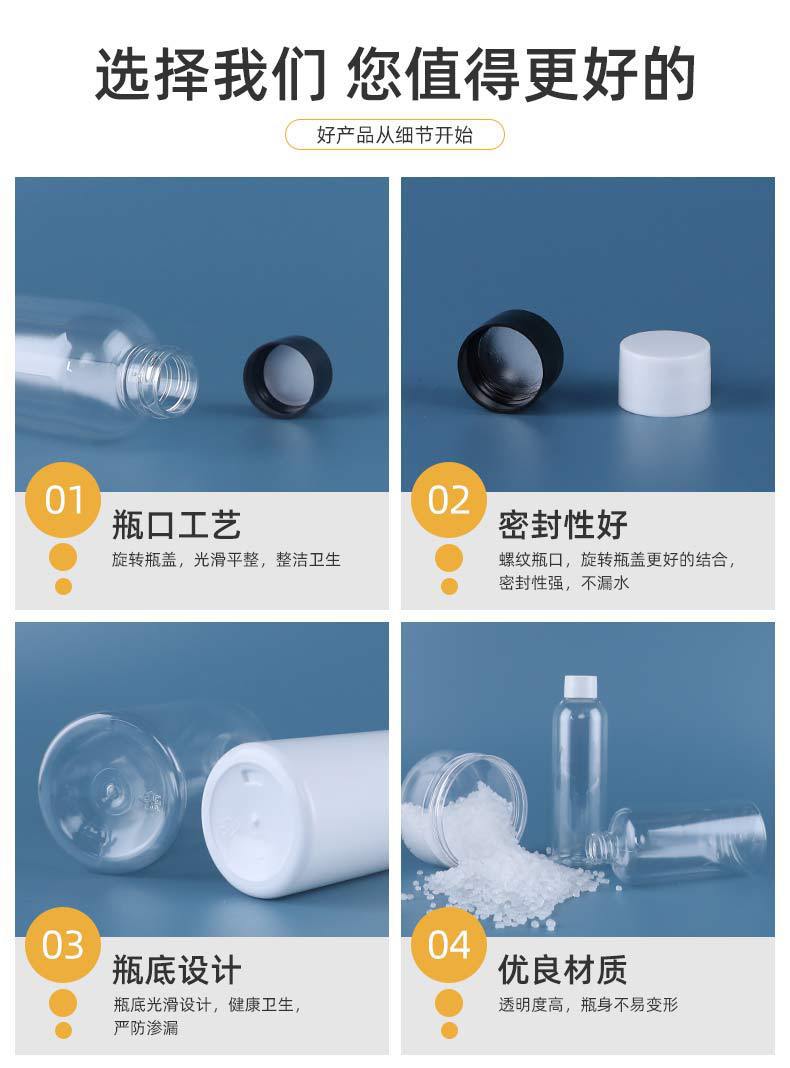 选择我们 您值得更好的

好产品从细节开始

01
瓶口工艺
旋转瓶盖，光滑平整，整洁卫生

02
密封性好
螺纹瓶口，旋转瓶盖更好的结合，密封性强，不漏水

03
瓶底设计
瓶底光滑设计，健康卫生，严防渗漏

04
优良材质
透明度高，瓶身不易变形