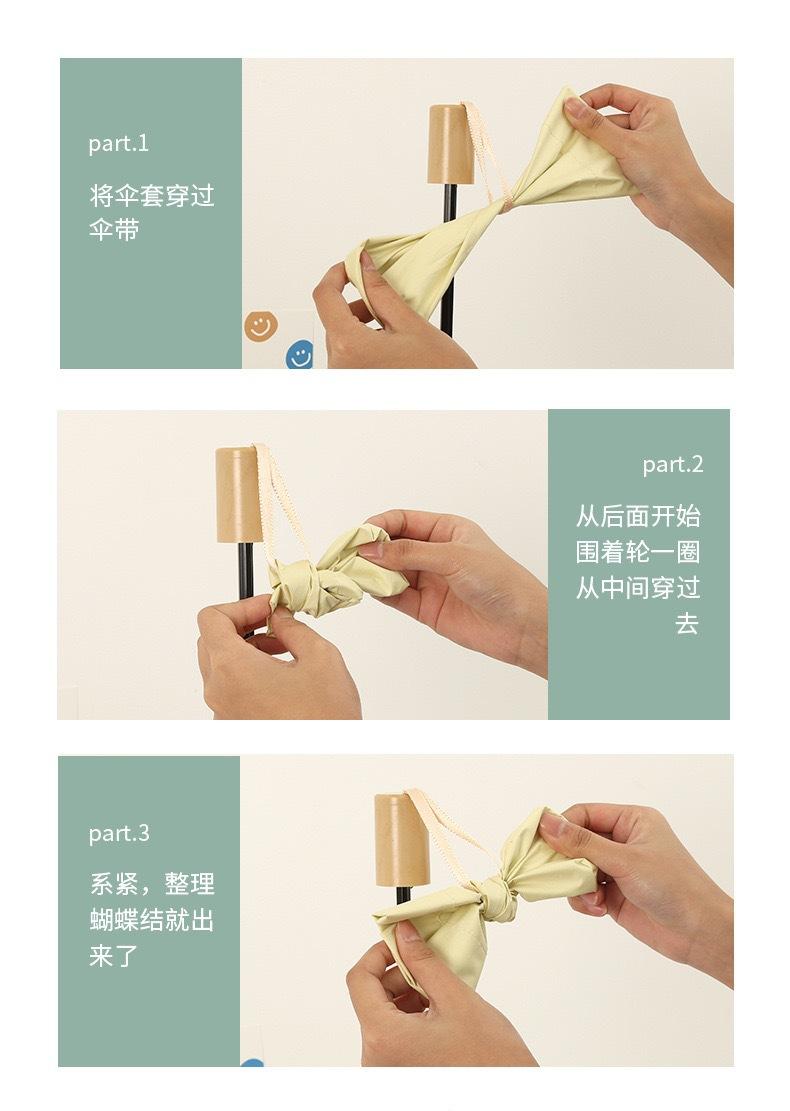 part.1

将伞套穿过伞带

part.2

从后面开始围着轮一圈从中间穿过去

part.3

系紧，整理蝴蝶结就出来了