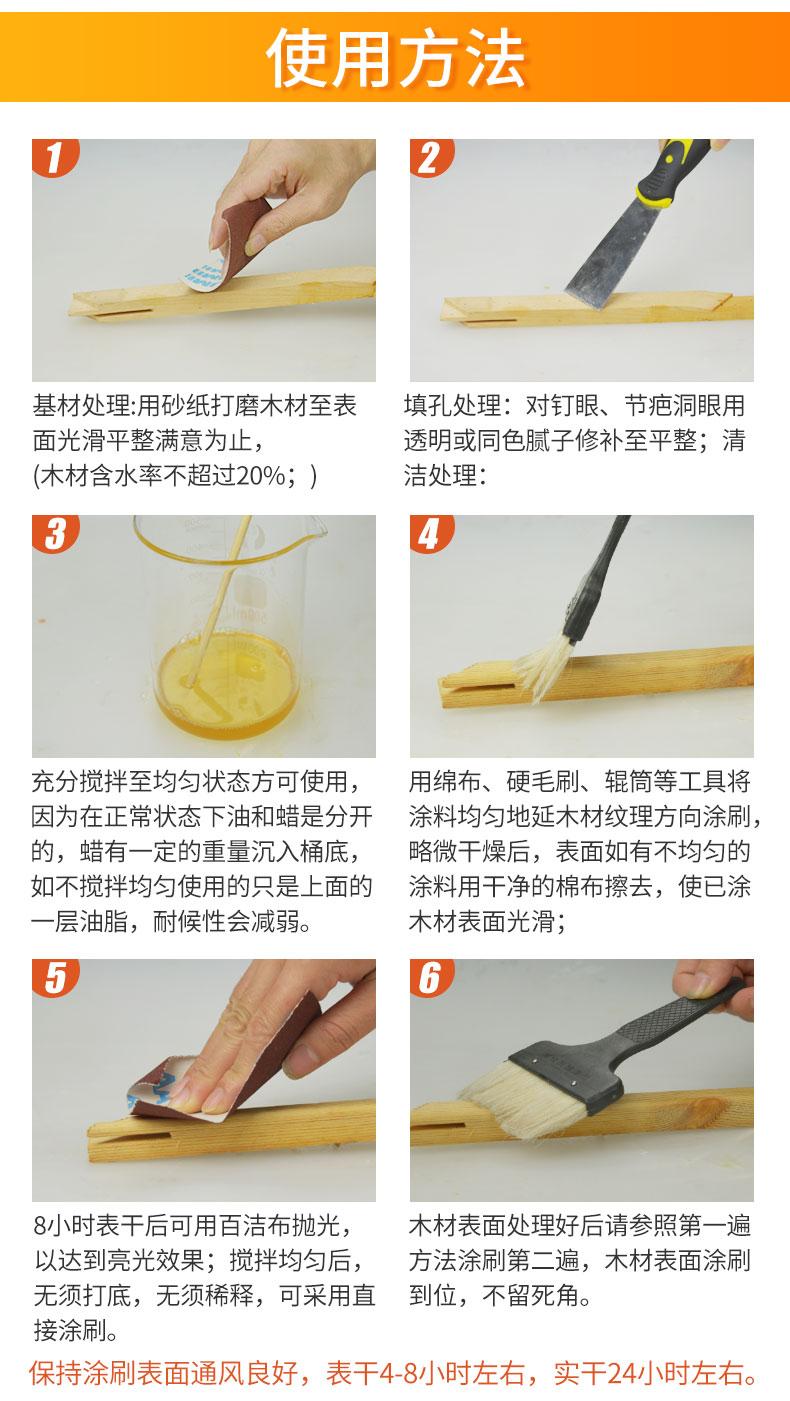 使用方法

1

基材处理:用砂纸打磨木材至表面光滑平整满意为止，
(木材含水率不超过20%；)

2

填孔处理：对钉眼、节疤洞眼用透明或同色腻子修补至平整；清洁处理：

3

充分搅拌至均匀状态方可使用，因为在正常状态下油和蜡是分开的，蜡有一定的重量沉入桶底，如不搅拌均匀使用的只是上面的一层油脂，耐候性会减弱。

4

用绵布、硬毛刷、辊筒等工具将涂料均匀地延木材纹理方向涂刷，略微干燥后，表面如有不均匀的涂料用干净的棉布擦去，使已涂木材表面光滑；

5

8小时表干后可用百洁布抛光，以达到亮光效果；搅拌均匀后，无须打底，无须稀释，可采用直接涂刷。

6

木材表面处理好后请参照第一遍方法涂刷第二遍，木材表面涂刷到位，不留死角。

保持涂刷表面通风良好，表干4-8小时左右，实干24小时左右。