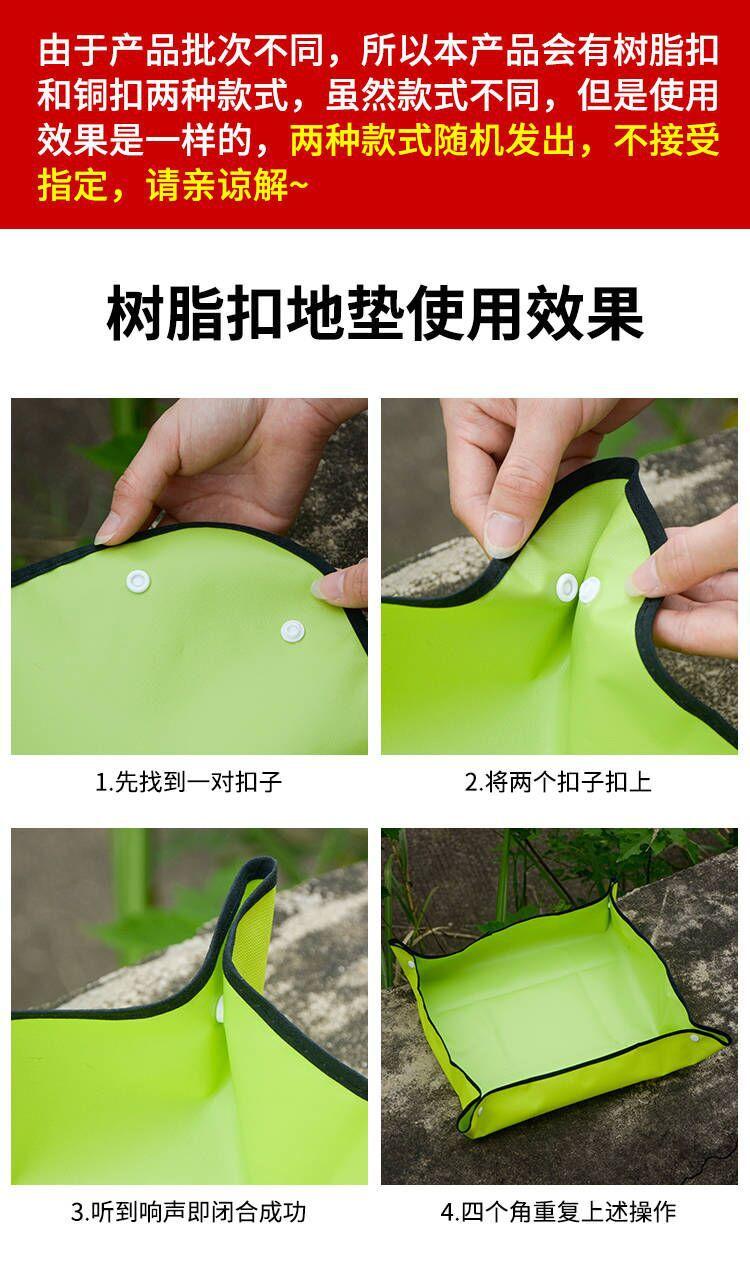 由于产品批次不同，所以本产品会有树脂扣和铜扣两种款式，虽然款式不同，但是使用效果是一样的，两种款式随机发出，不接受指定，请亲谅解~

树脂扣地垫使用效果

1.先找到一对扣子

2.将两个扣子扣上

3.听到响声即闭合成功

4.四个角重复上述操作