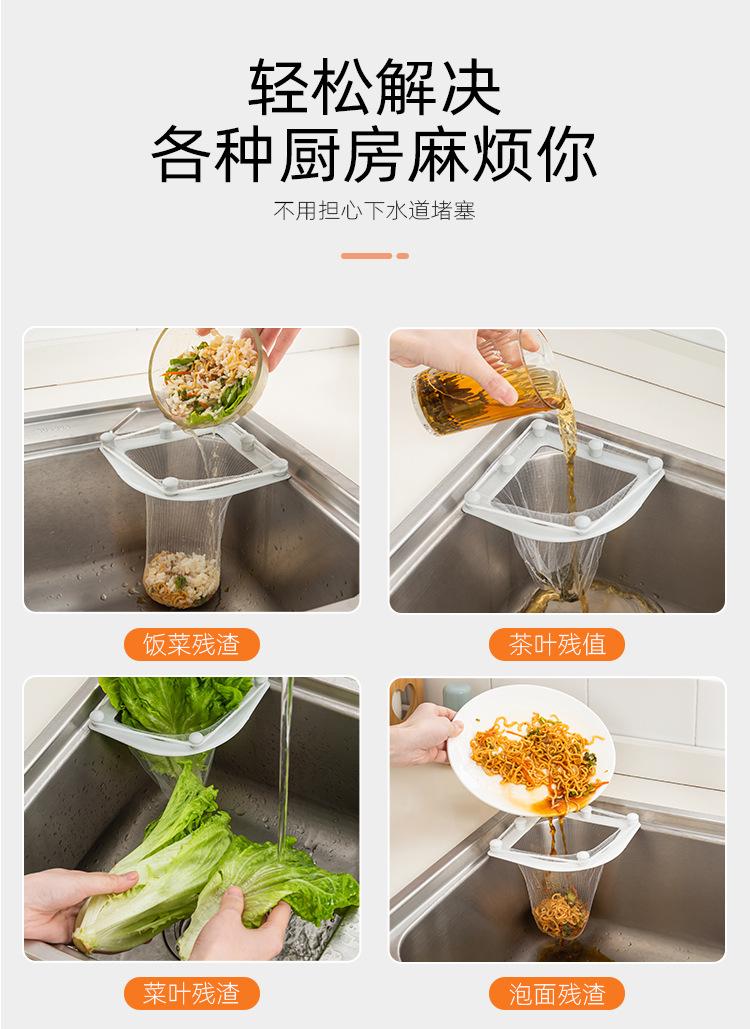 轻松解决
各种厨房麻烦你

不用担心下水道堵塞

饭菜残渣

茶叶残值

菜叶残渣

泡面残渣