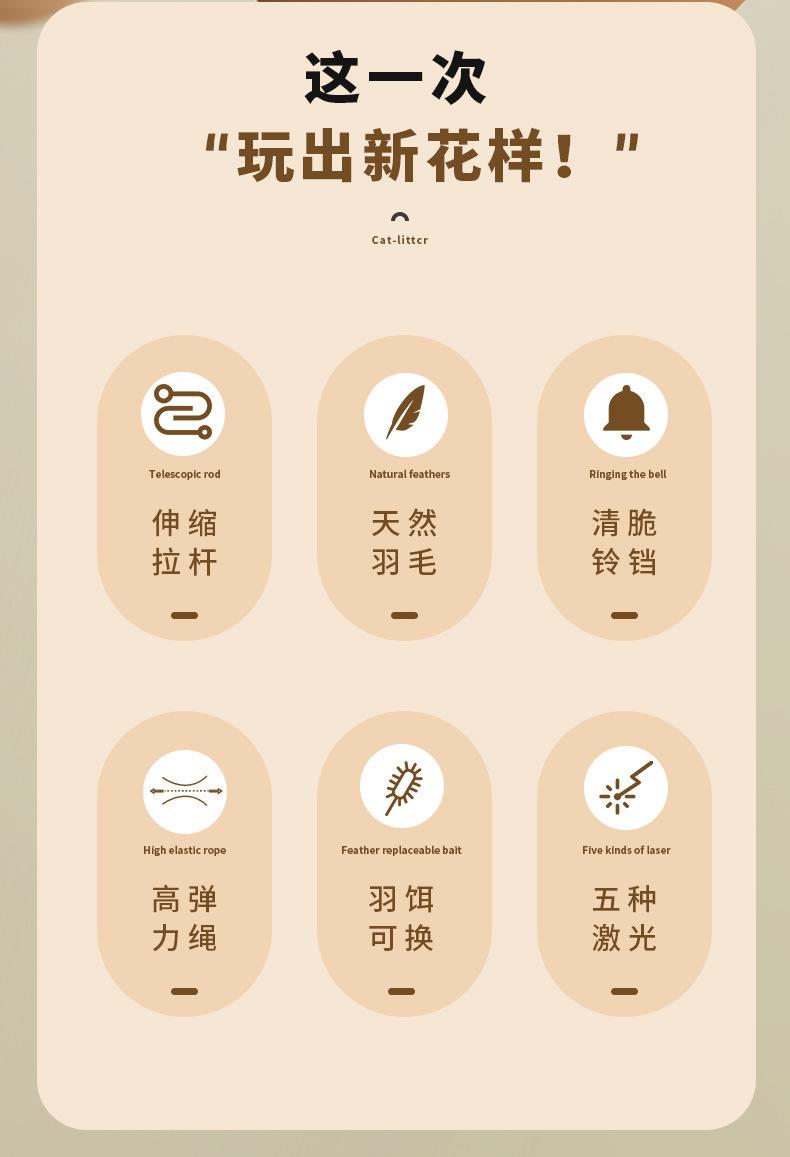 这一次

“玩出新花样！”

Cat-littcr

Telescopic rod

伸缩
拉杆

Natural feathers

天然
羽毛

Ringing the bell

清脆
铃铛

High elastic rope

高弹
力绳

Feather replaceable bait

羽饵
可换

Five kinds of laser

五种
激光