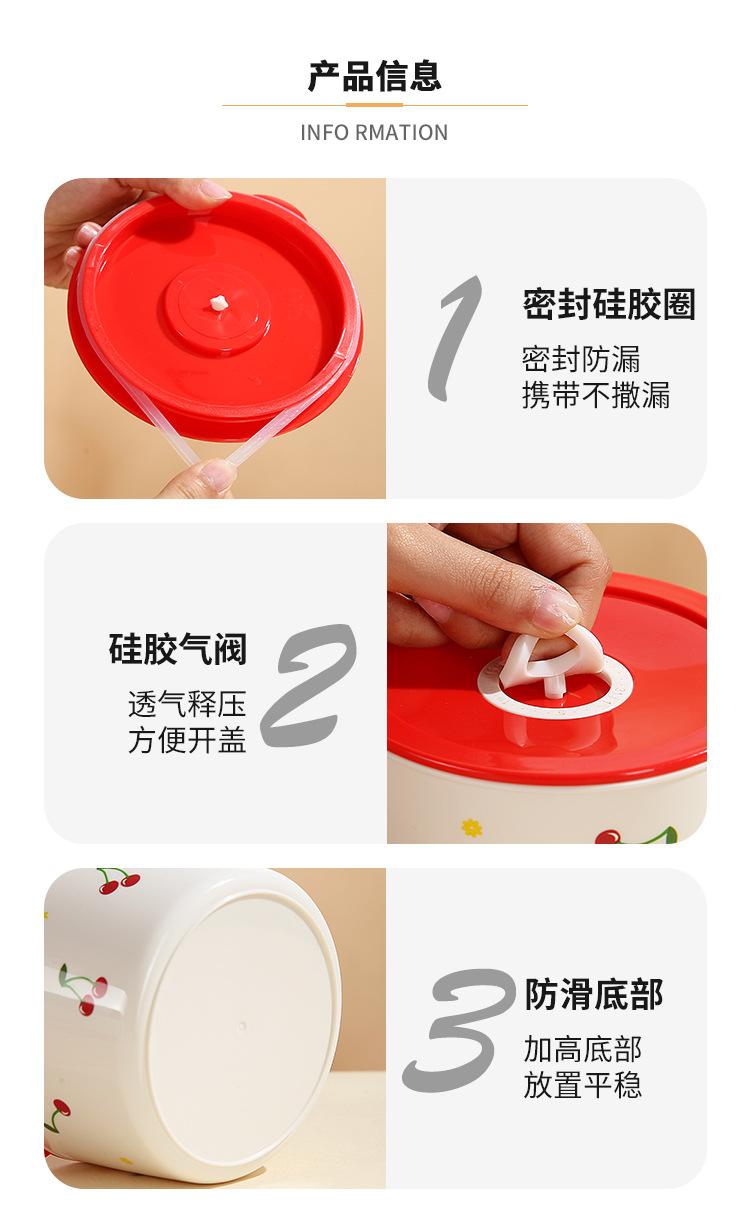 产品信息

INFO RMATION

1

密封硅胶圈

密封防漏
携带不撒漏

硅胶气阀

透气释压
方便开盖

2

3

防滑底部

加高底部
放置平稳