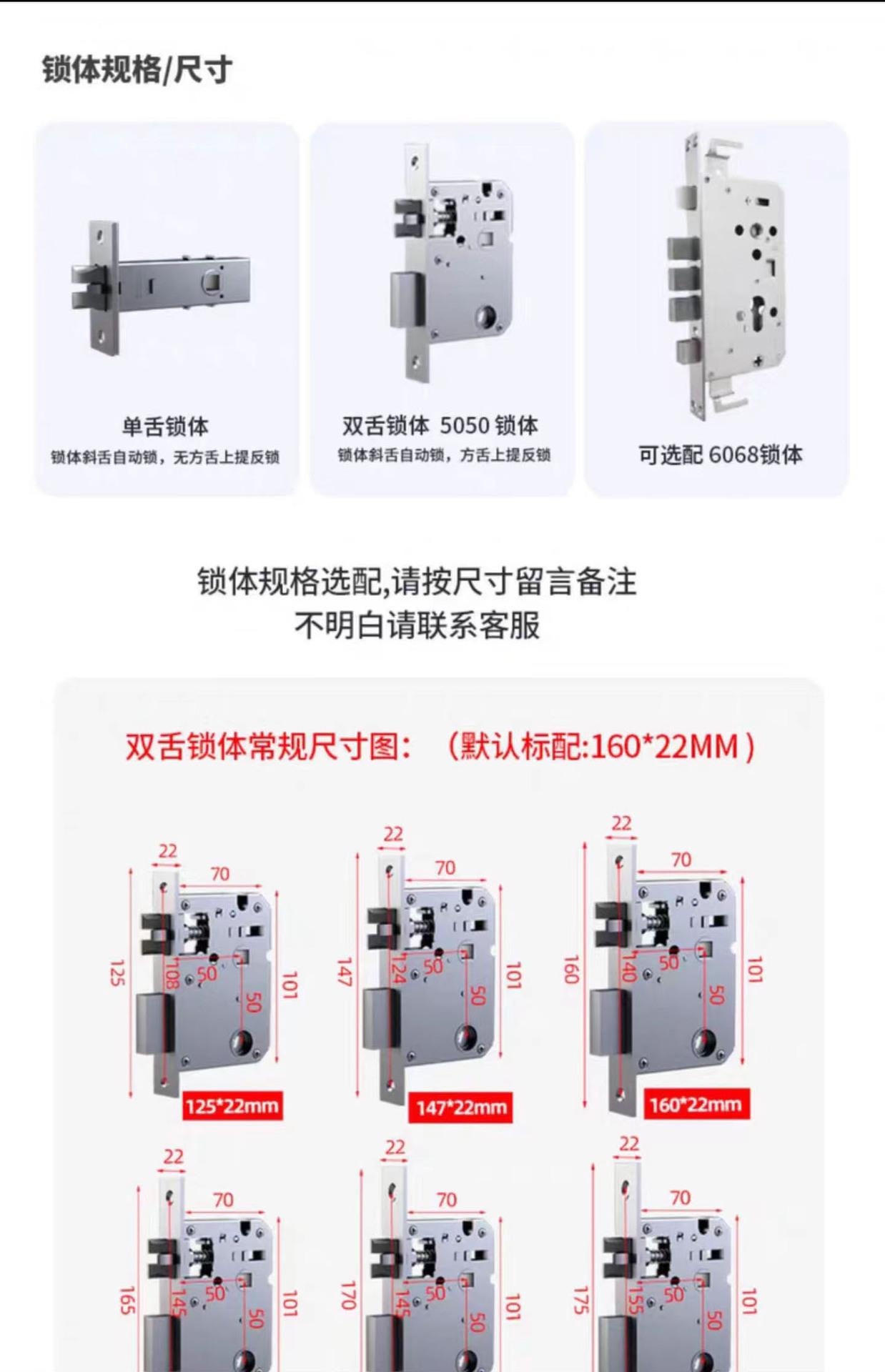 锁体规格/尺寸

单舌锁体
锁体斜舌自动锁，无方舌上提反锁

双舌锁体 5050 锁体
锁体斜舌自动锁，方舌上提反锁

可选配 6068锁体

锁体规格选配,请按尺寸留言备注
不明白请联系客服

双舌锁体常规尺寸图：（默认标配:160*22MM）

22
70
125
108
50
50
101
125*22mm

22
70
147
124
50
50
101
147*22mm

22
70
160
140
50
50
101
160*22mm

22
70
165
145
50
50
101

22
70
170
145
50
50
101

22
70
175
155
50
50
101