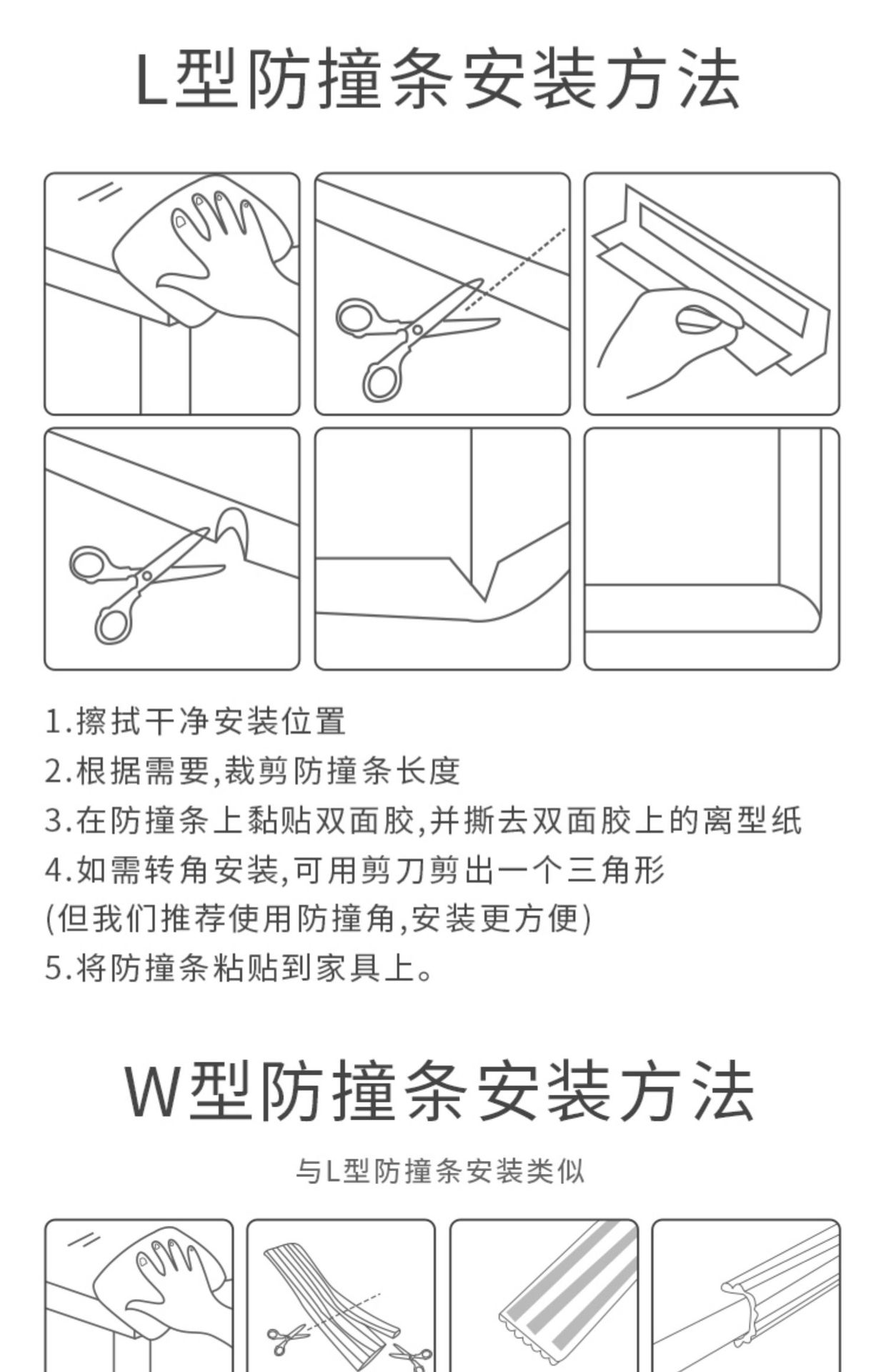 L型防撞条安装方法

1.擦拭干净安装位置
2.根据需要,裁剪防撞条长度
3.在防撞条上黏贴双面胶,并撕去双面胶上的离型纸
4.如需转角安装,可用剪刀剪出一个三角形
(但我们推荐使用防撞角,安装更方便)
5.将防撞条粘贴到家具上。

W型防撞条安装方法

与L型防撞条安装类似