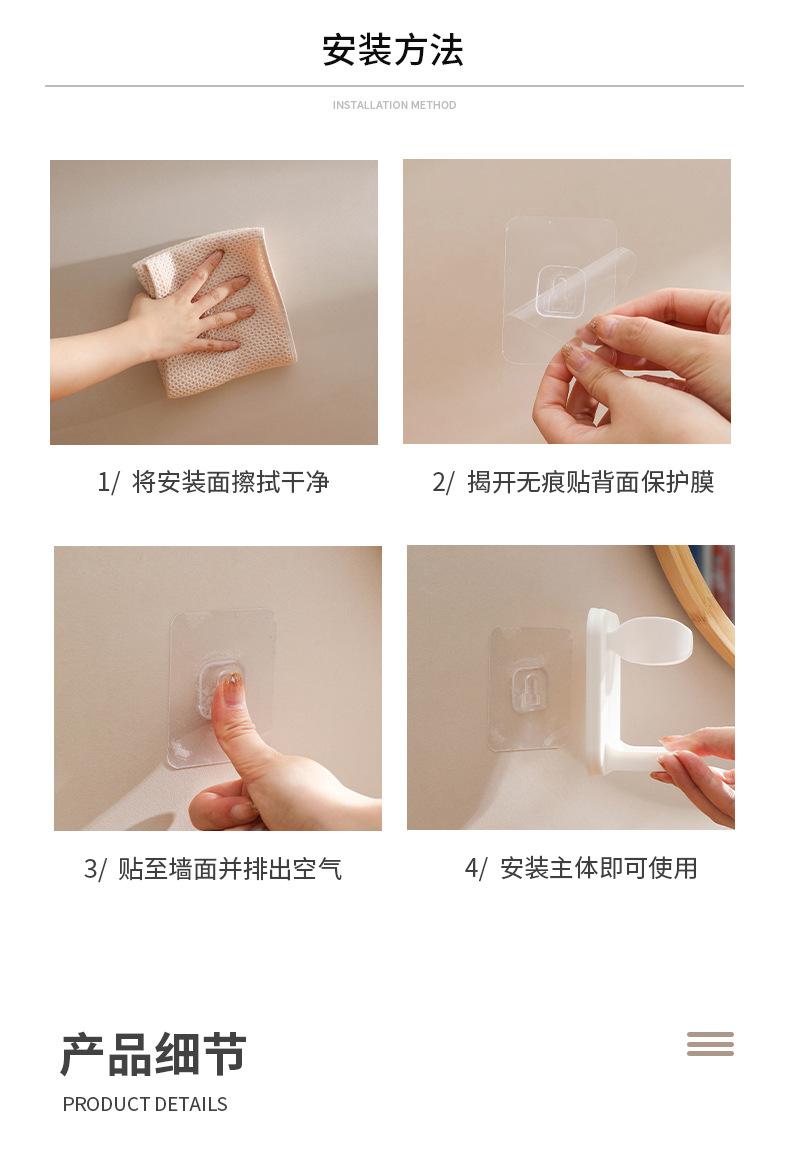 安装方法

INSTALLATION METHOD

1/ 将安装面擦拭干净

2/ 揭开无痕贴背面保护膜

3/ 贴至墙面并排出空气

4/ 安装主体即可使用

产品细节

PRODUCT DETAILS