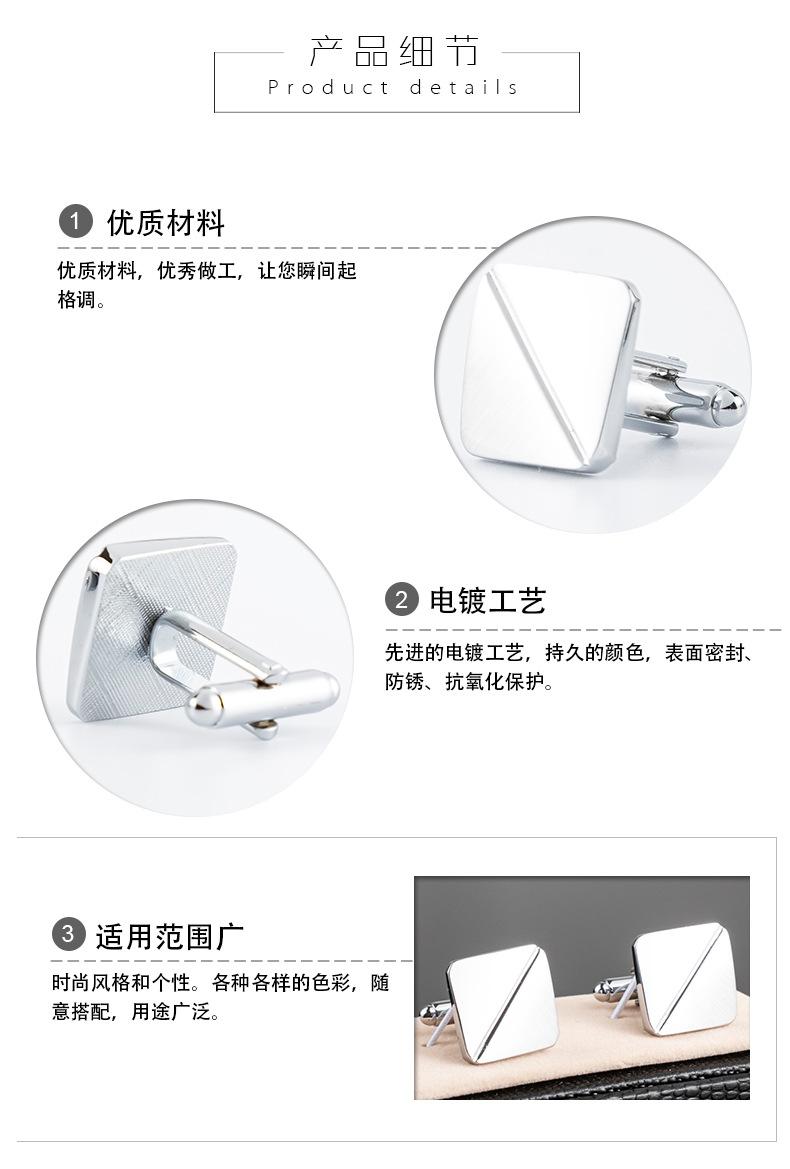 产品细节
Product details

1 优质材料

优质材料，优秀做工，让您瞬间起格调。

2 电镀工艺

先进的电镀工艺，持久的颜色，表面密封、防锈、抗氧化保护。

3 适用范围广

时尚风格和个性。各种各样的色彩，随意搭配，用途广泛。