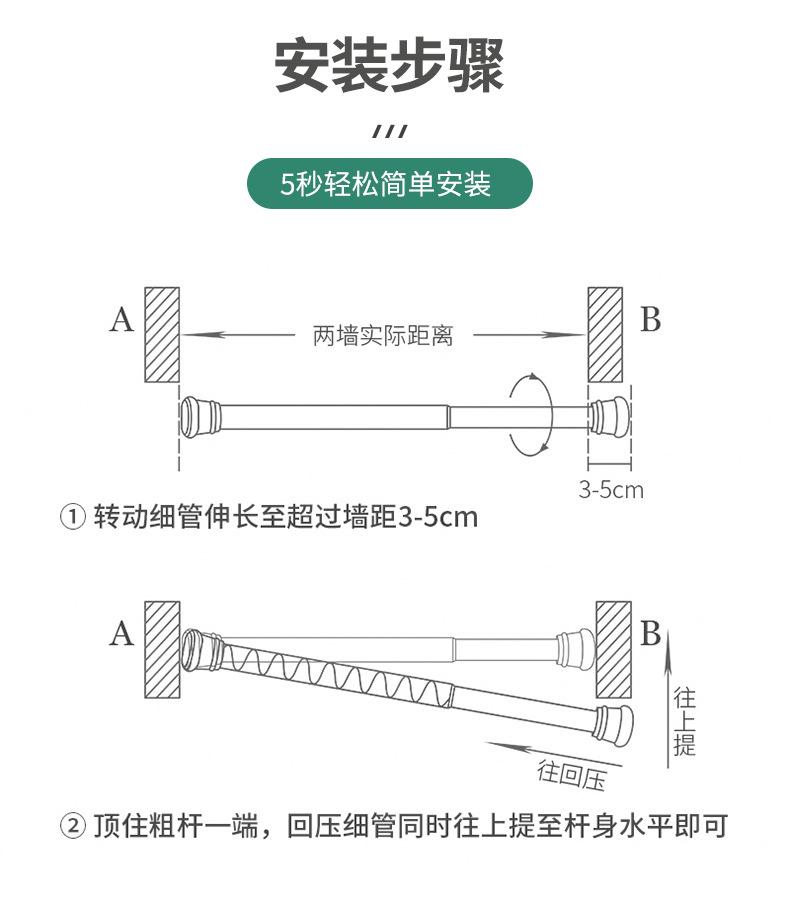 安装步骤

///

5秒轻松简单安装

A

两墙实际距离

B

3-5cm

① 转动细管伸长至超过墙距3-5cm

A

B

往上提

往回压

② 顶住粗杆一端，回压细管同时往上提至杆身水平即可