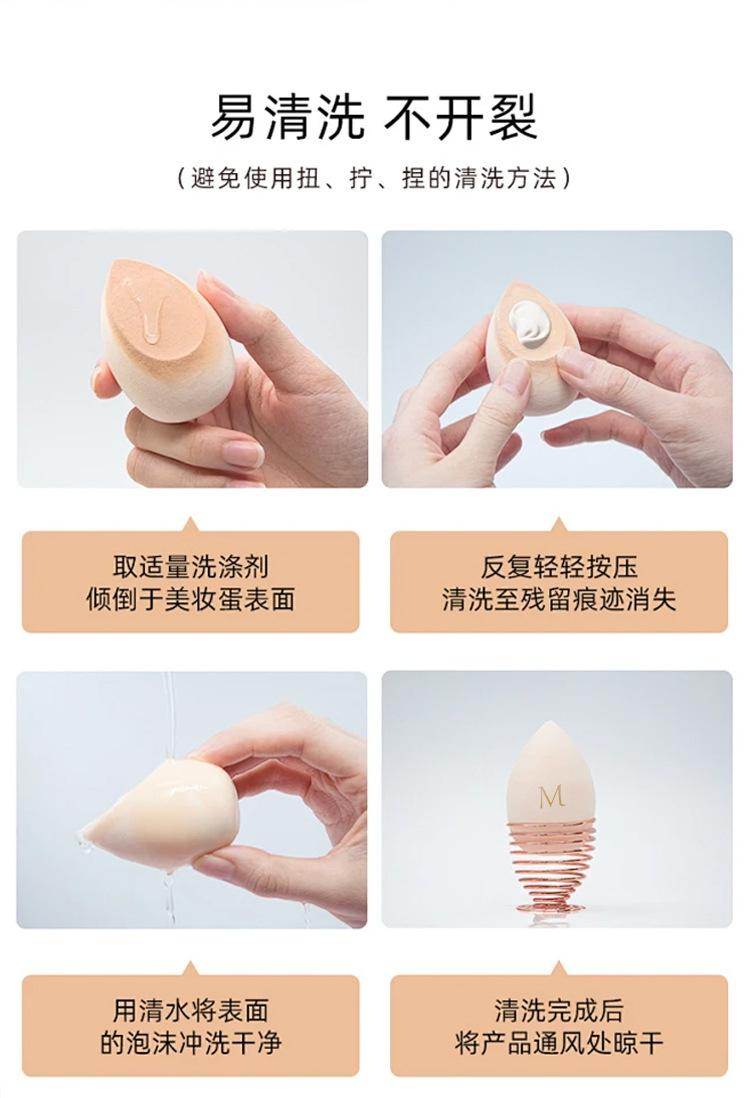 易清洗 不开裂

（避免使用扭、拧、捏的清洗方法）

取适量洗涤剂
倾倒于美妆蛋表面

反复轻轻按压
清洗至残留痕迹消失

M

用清水将表面
的泡沫冲洗干净

清洗完成后
将产品通风处晾干