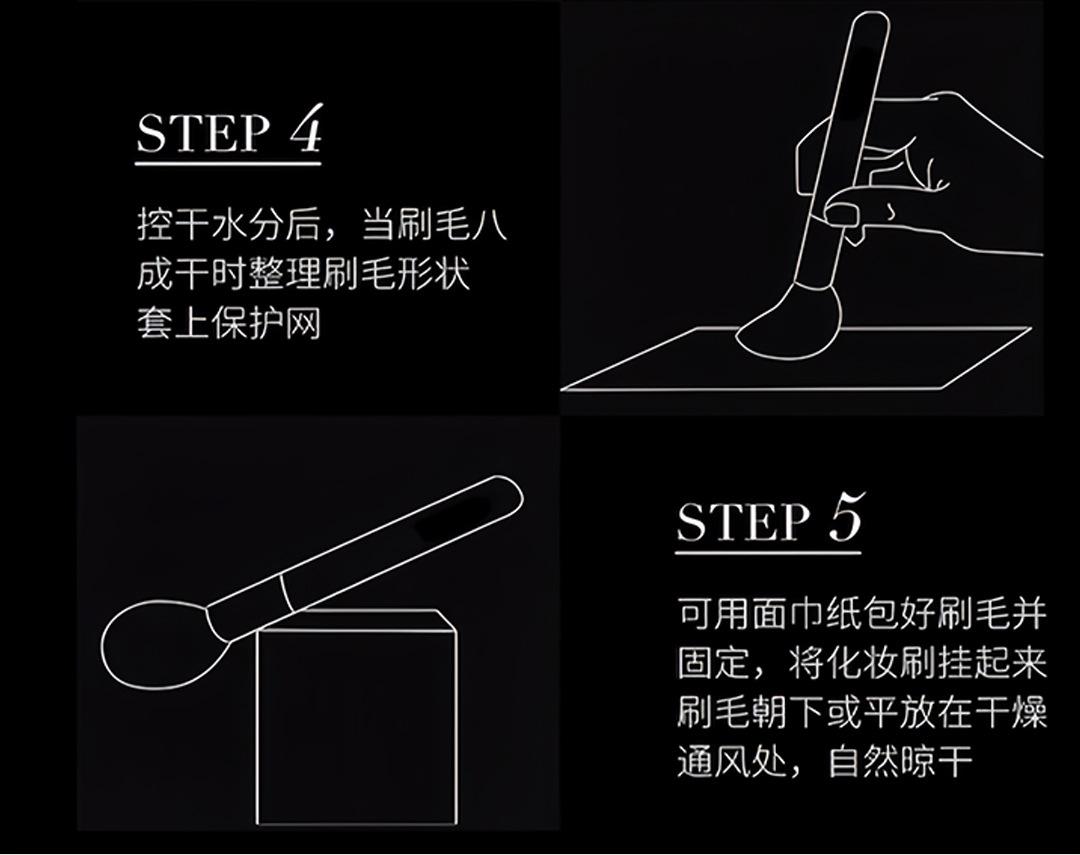 STEP 4

控干水分后，当刷毛八成干时整理刷毛形状套上保护网

STEP 5

可用面巾纸包好刷毛并固定，将化妆刷挂起来刷毛朝下或平放在干燥通风处，自然晾干