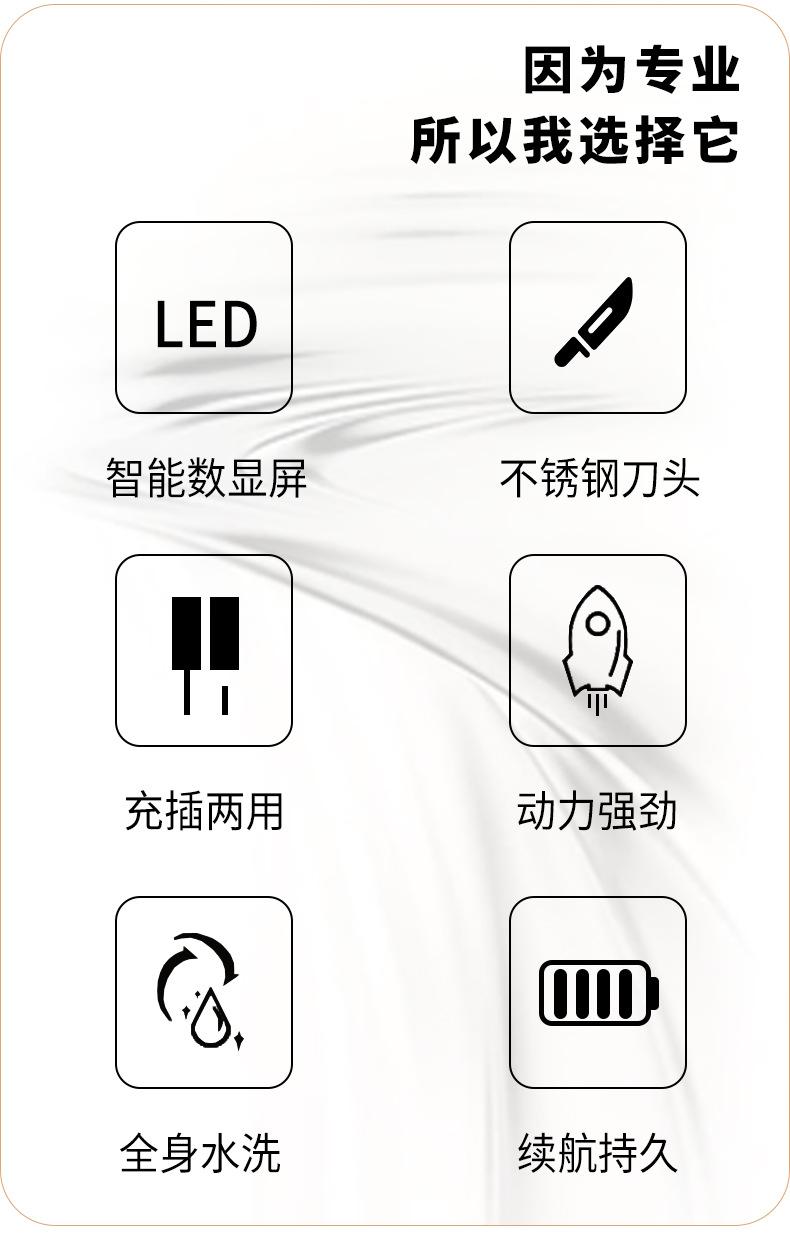 因为专业
所以我选择它

LED

智能数显屏

不锈钢刀头

充插两用

动力强劲

全身水洗

续航持久