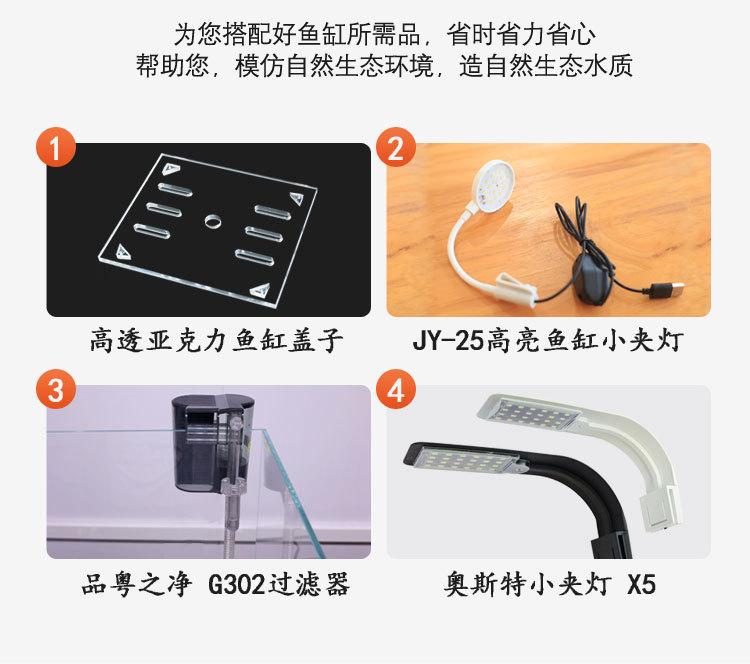 为您搭配好鱼缸所需品，省时省力省心
帮助您，模仿自然生态环境，造自然生态水质

1
高透亚克力鱼缸盖子

2
JY-25高亮鱼缸小夹灯

3
品粤之净 G302过滤器

4
奥斯特小夹灯 X5