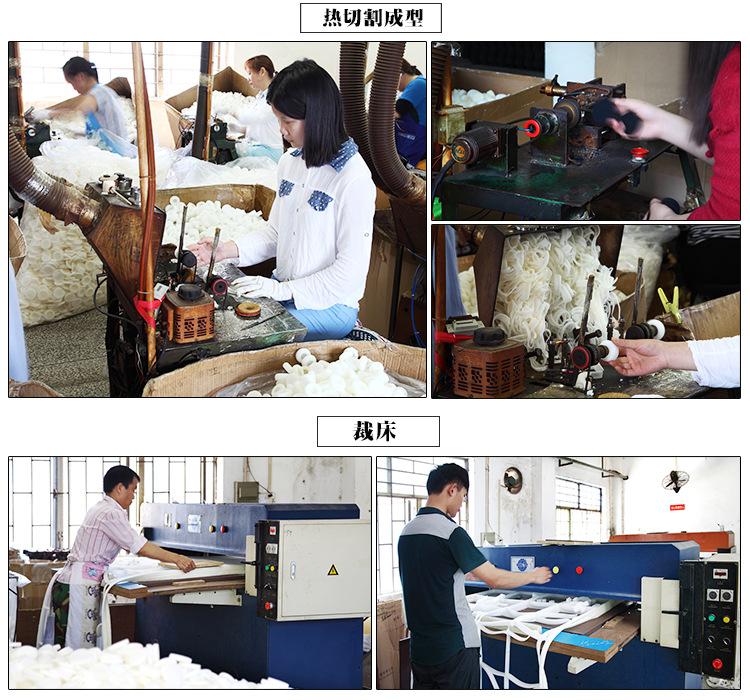 热切割成型

裁床