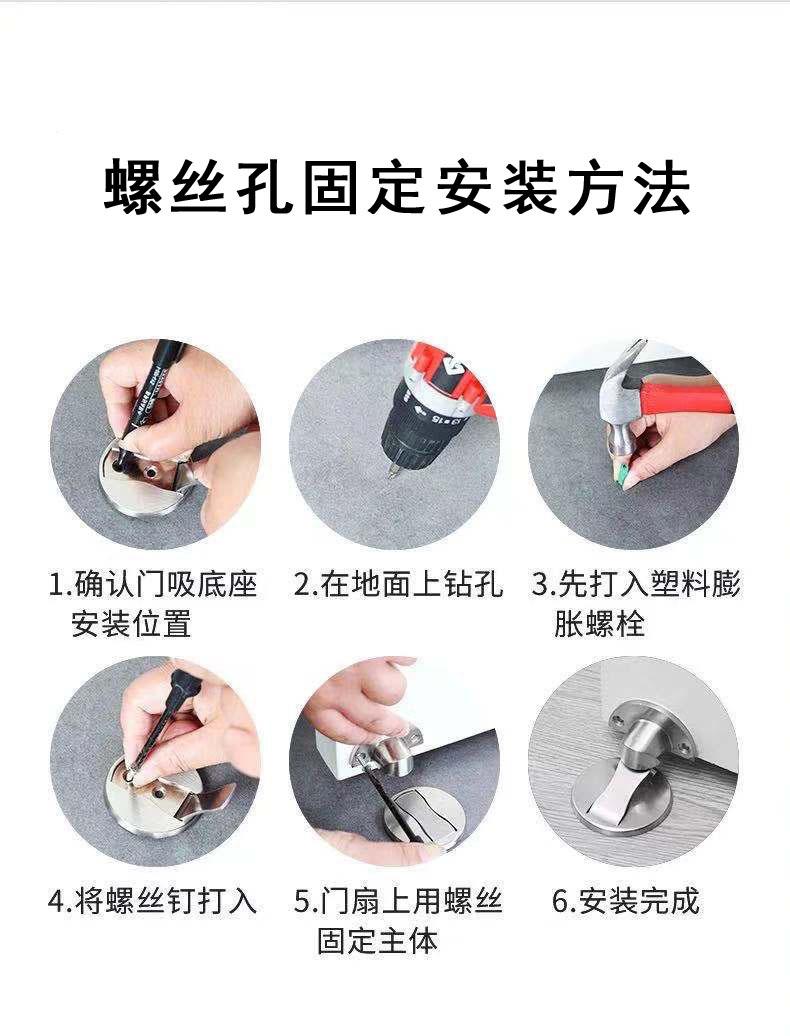 螺丝孔固定安装方法

1.确认门吸底座安装位置

2.在地面上钻孔

3.先打入塑料膨胀螺栓

4.将螺丝钉打入

5.门扇上用螺丝固定主体

6.安装完成