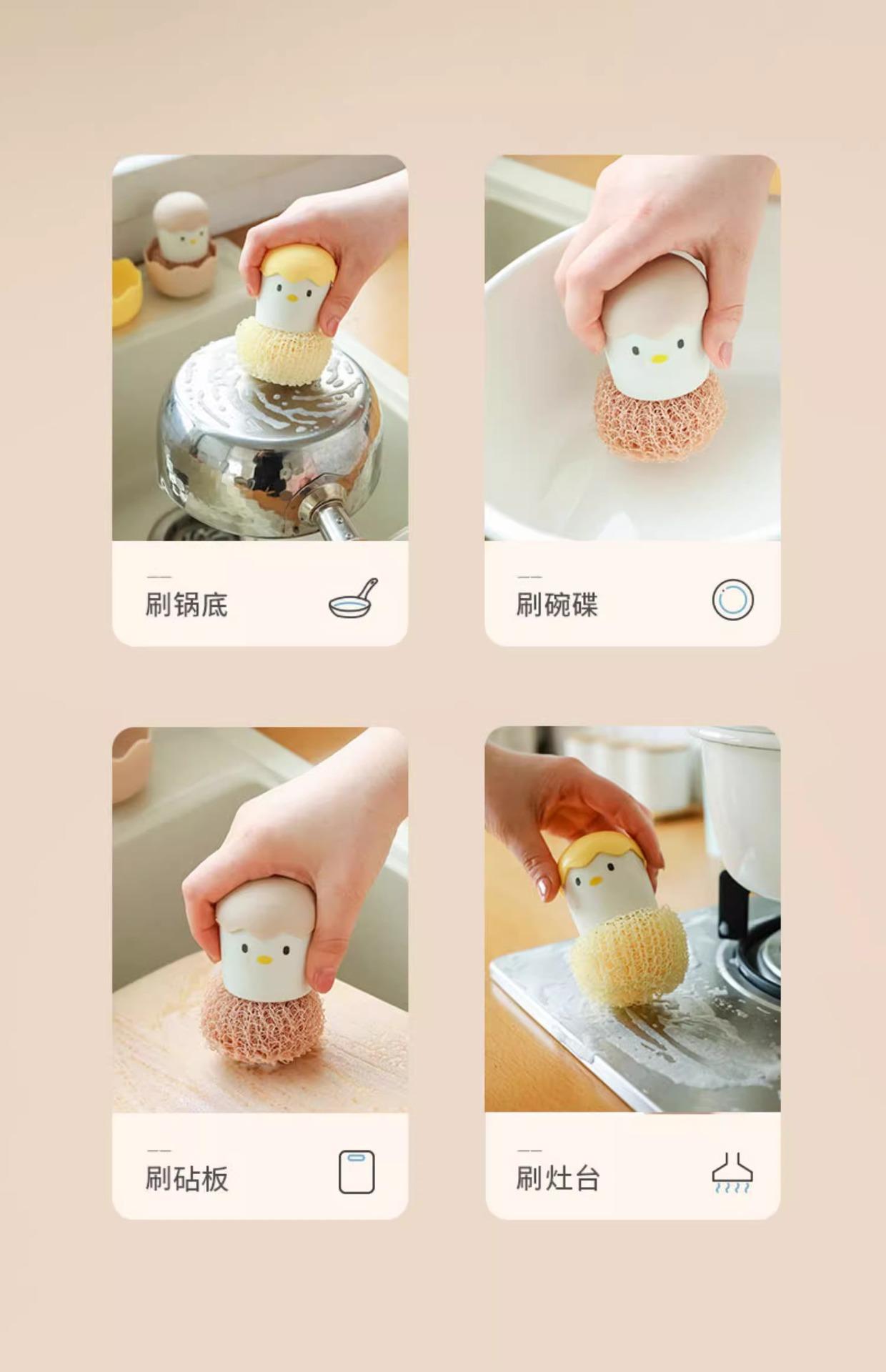 刷锅底

刷碗碟

刷砧板

刷灶台