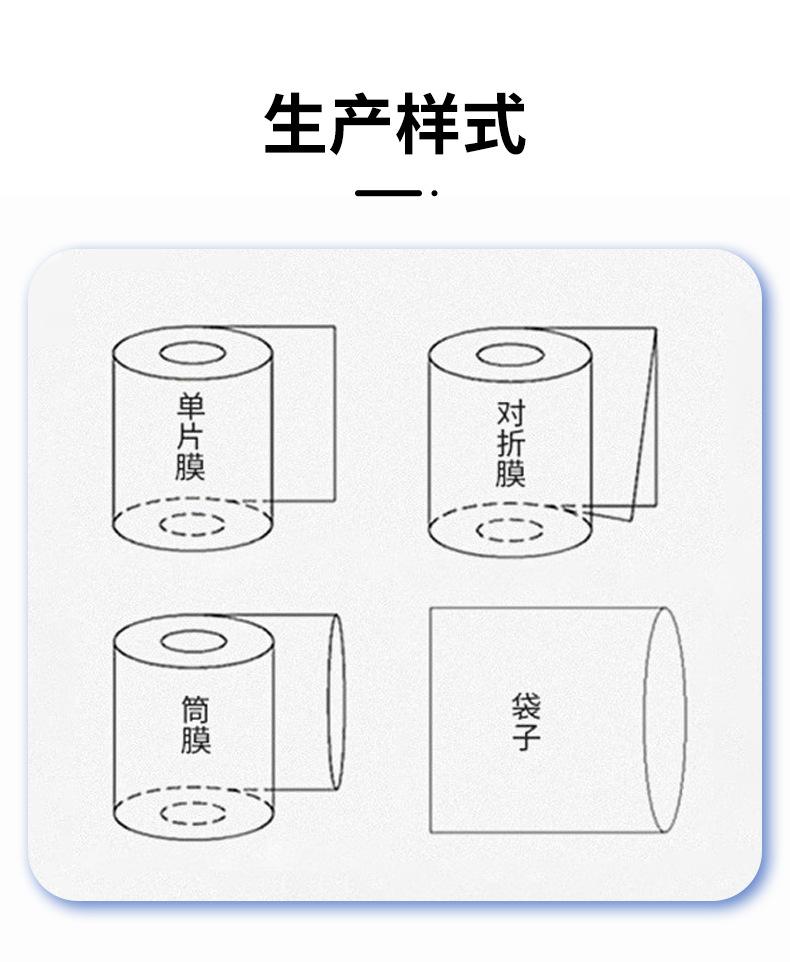 生产样式

单片膜

对折膜

筒膜

袋子