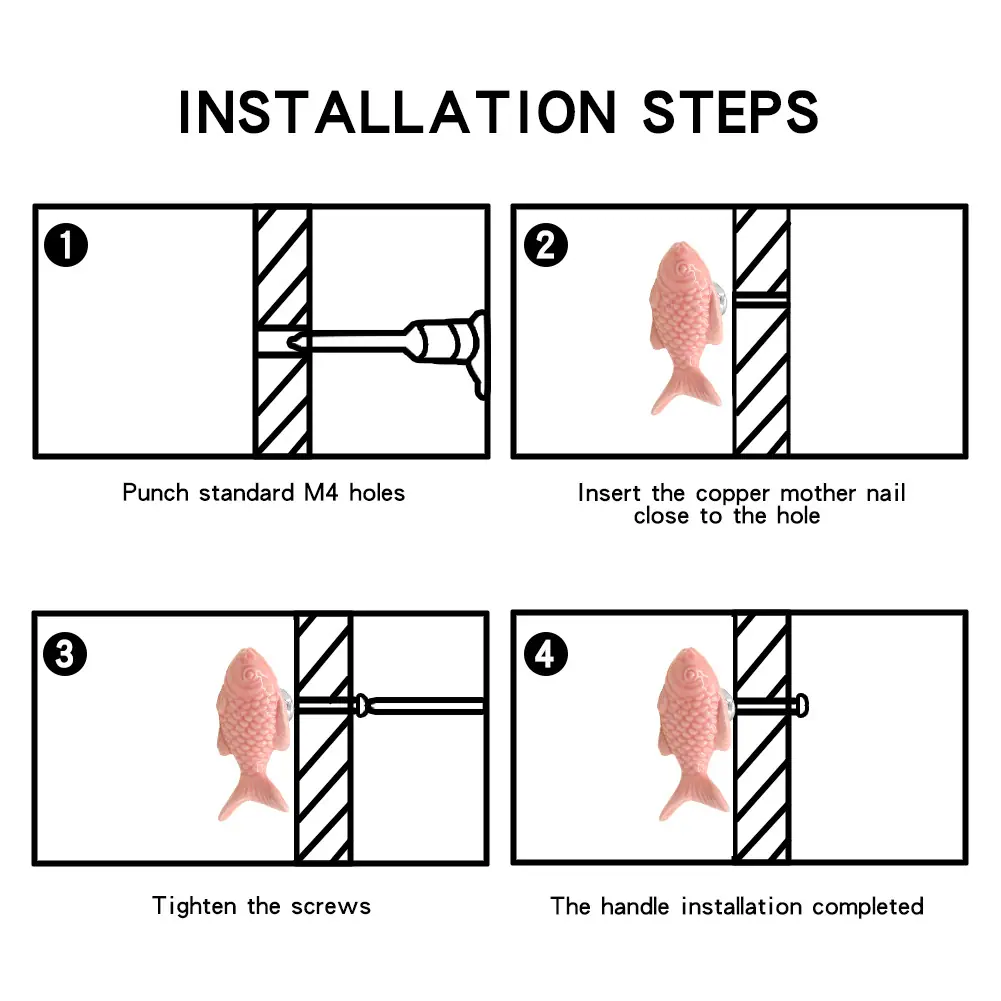 INSTALLATION STEPS

1

Punch standard M4 holes

2

Insert the copper mother nail close to the hole

3

Tighten the screws

4

The handle installation completed