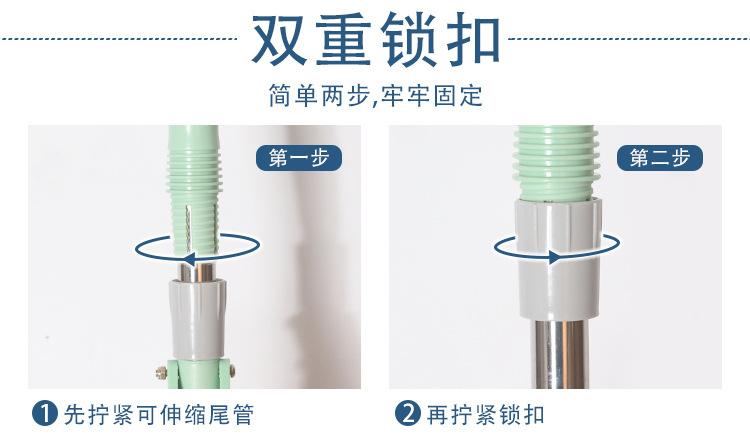 双重锁扣

简单两步,牢牢固定

第一步

第二步

1 先拧紧可伸缩尾管

2 再拧紧锁扣