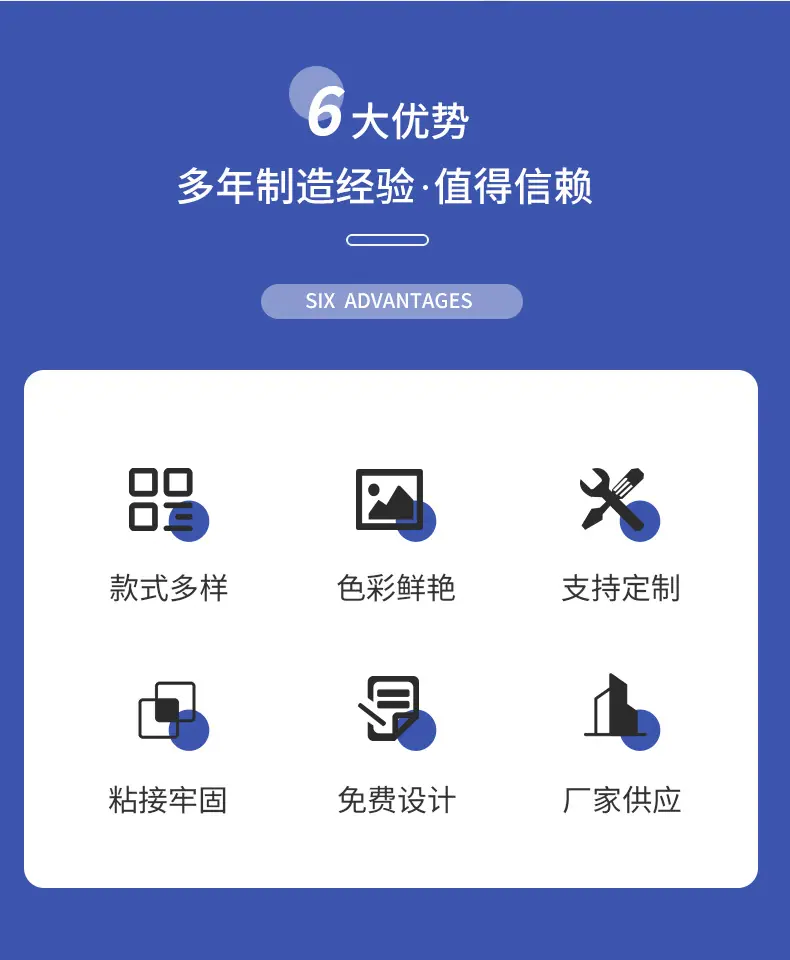 6大优势

多年制造经验·值得信赖

SIX ADVANTAGES

款式多样

色彩鲜艳

支持定制

粘接牢固

免费设计

厂家供应