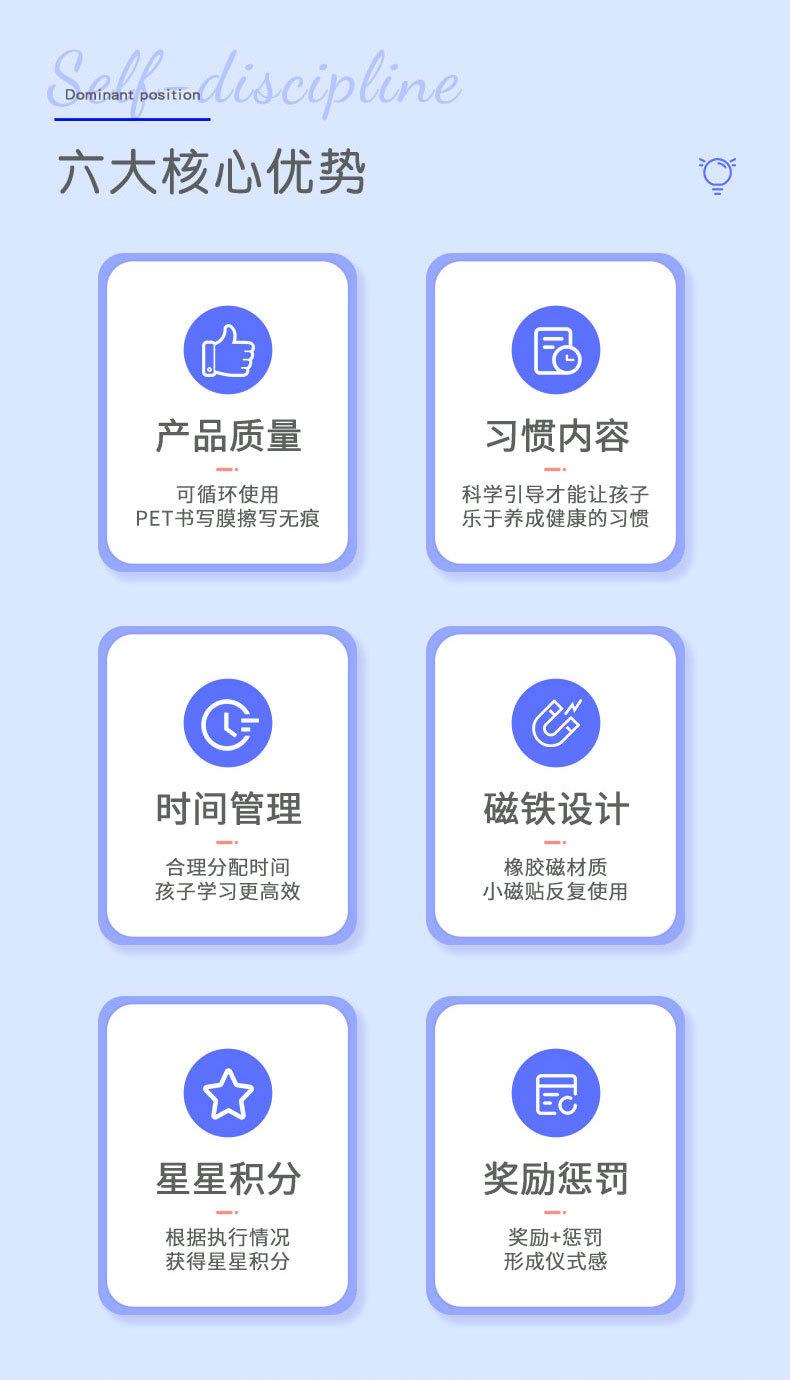 Self-discipline
Dominant position

六大核心优势

产品质量

可循环使用
PET书写膜擦写无痕

习惯内容

科学引导才能让孩子
乐于养成健康的习惯

时间管理

合理分配时间
孩子学习更高效

磁铁设计

橡胶磁材质
小磁贴反复使用

星星积分

根据执行情况
获得星星积分

奖励惩罚

奖励+惩罚
形成仪式感