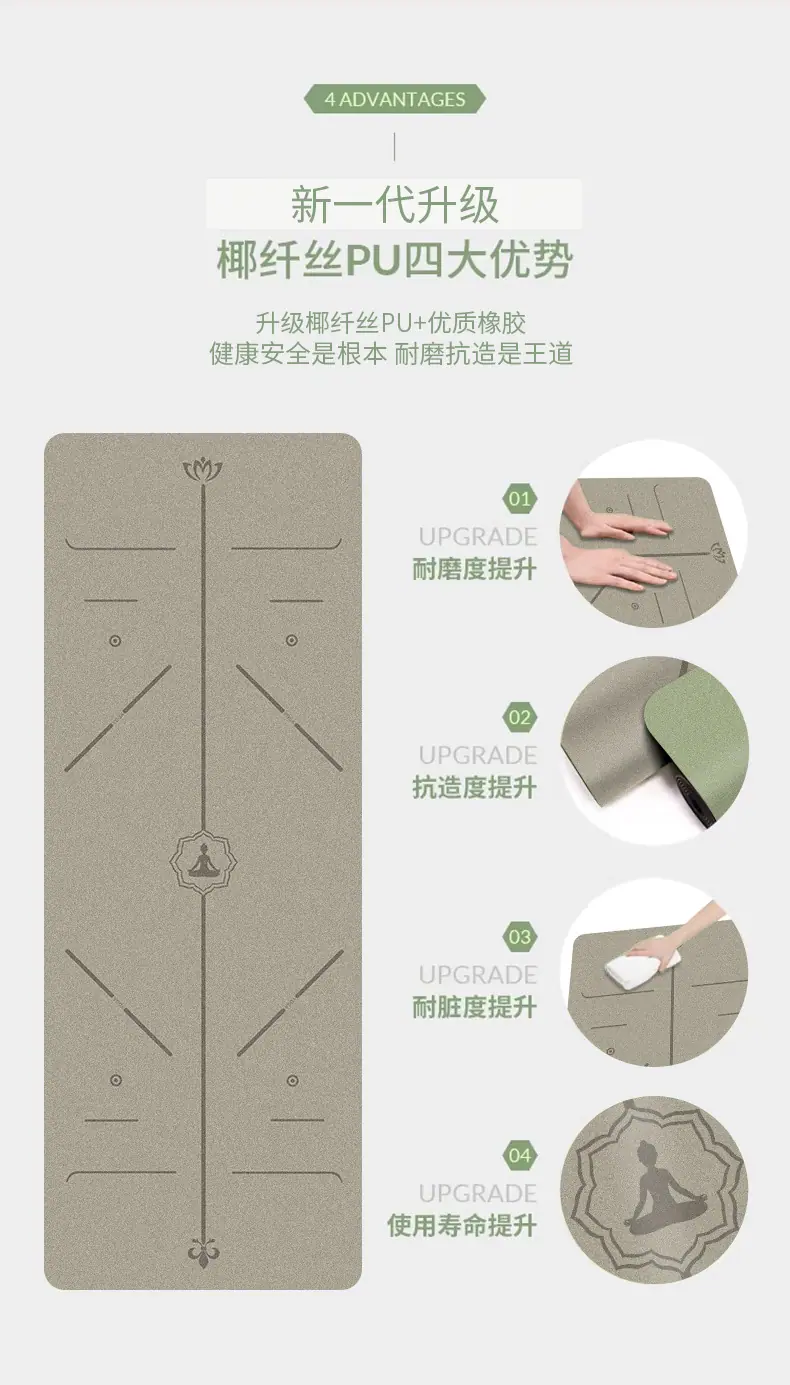 4 ADVANTAGES

新一代升级
椰纤丝PU四大优势

升级椰纤丝PU+优质橡胶
健康安全是根本 耐磨抗造是王道

01
UPGRADE
耐磨度提升

02
UPGRADE
抗造度提升

03
UPGRADE
耐脏度提升

04
UPGRADE
使用寿命提升