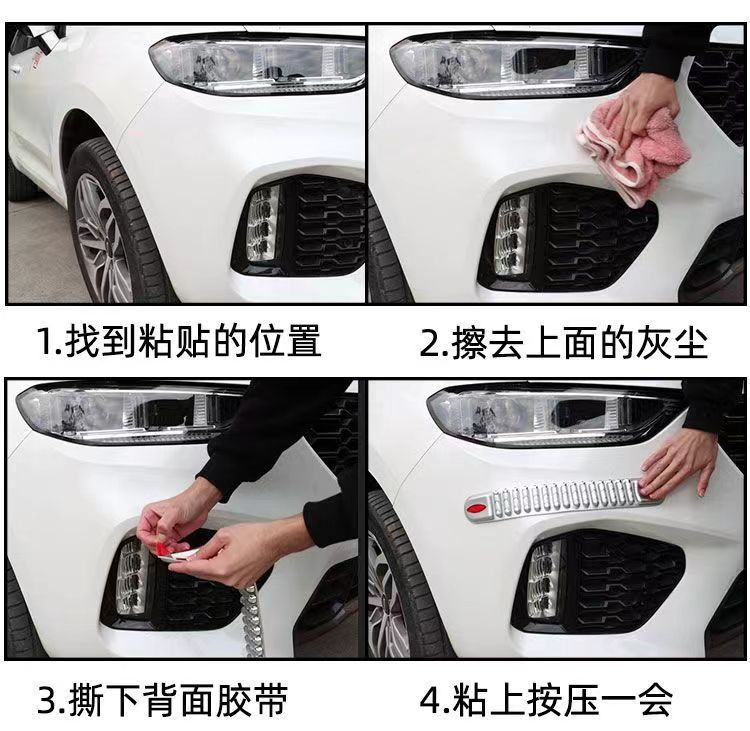 1.找到粘贴的位置

2.擦去上面的灰尘

3.撕下背面胶带

4.粘上按压一会