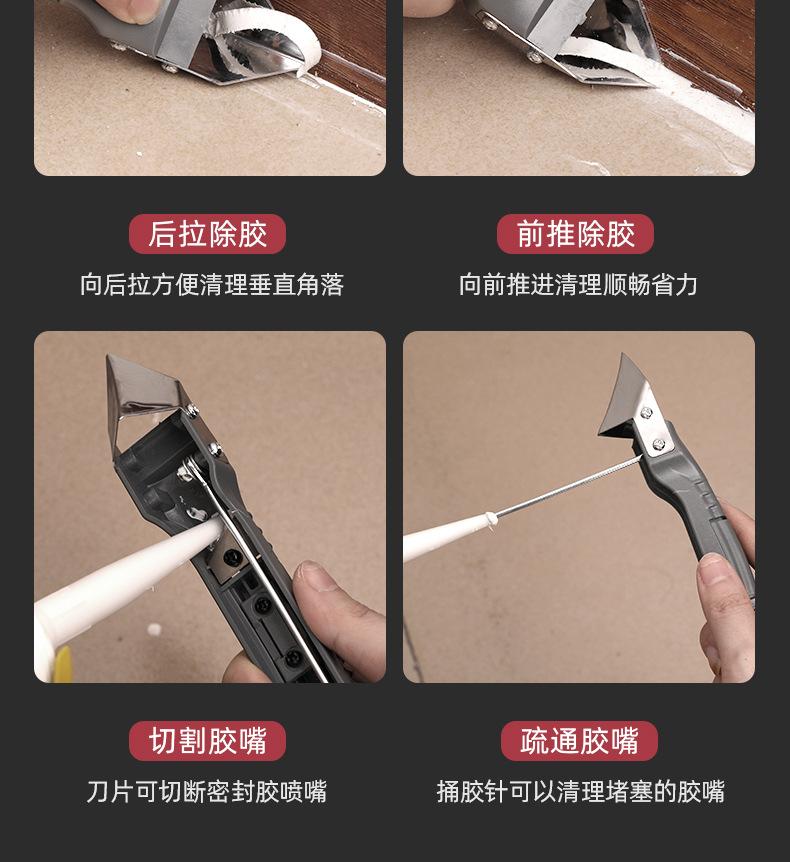 后拉除胶
向后拉方便清理垂直角落

前推除胶
向前推进清理顺畅省力

切割胶嘴
刀片可切断密封胶喷嘴

疏通胶嘴
捅胶针可以清理堵塞的胶嘴