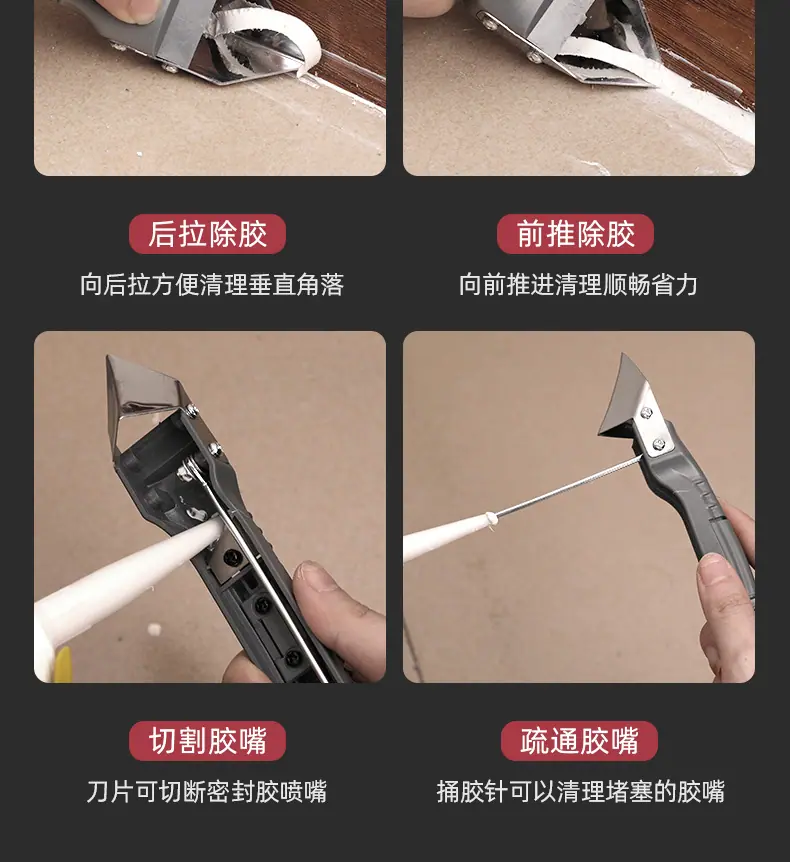 后拉除胶

向后拉方便清理垂直角落

前推除胶

向前推进清理顺畅省力

切割胶嘴

刀片可切断密封胶喷嘴

疏通胶嘴

捅胶针可以清理堵塞的胶嘴