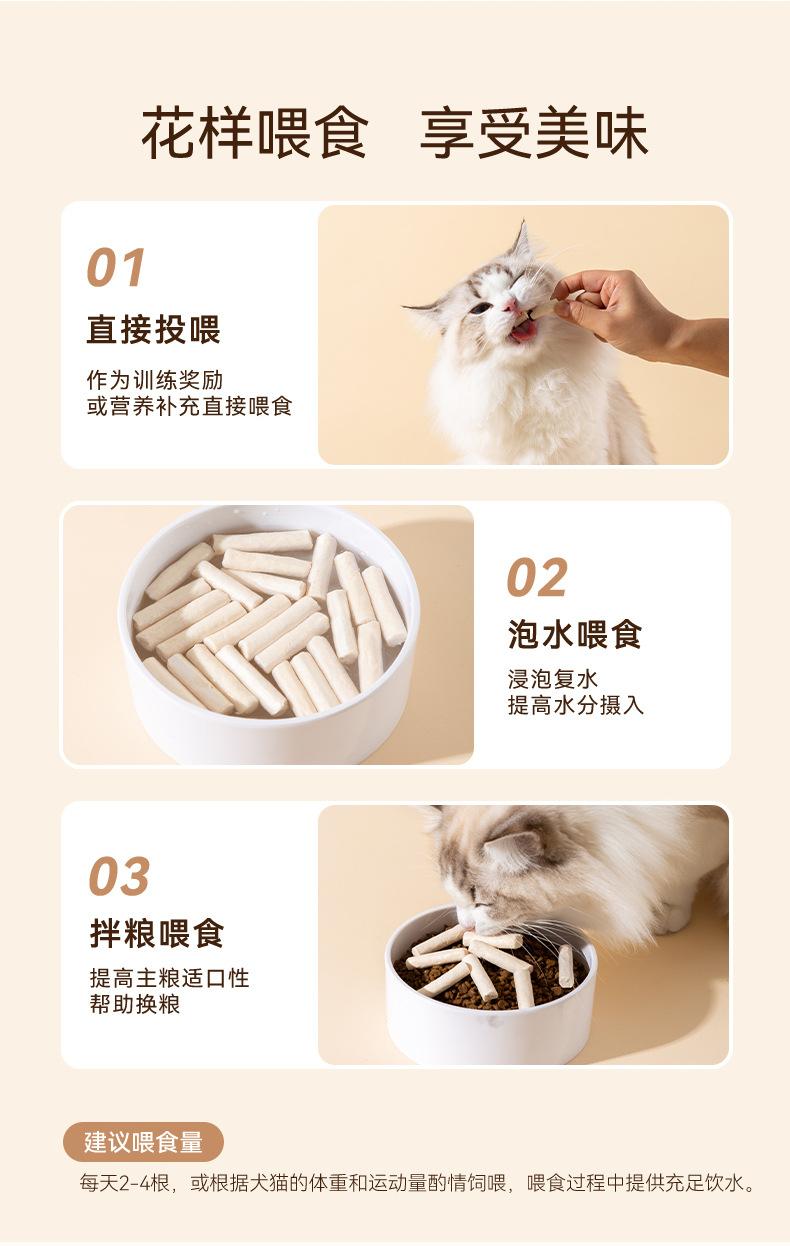 花样喂食　享受美味

01
直接投喂
作为训练奖励
或营养补充直接喂食

02
泡水喂食
浸泡复水
提高水分摄入

03
拌粮喂食
提高主粮适口性
帮助换粮

建议喂食量
每天2-4根，或根据犬猫的体重和运动量酌情饲喂，喂食过程中提供充足饮水。