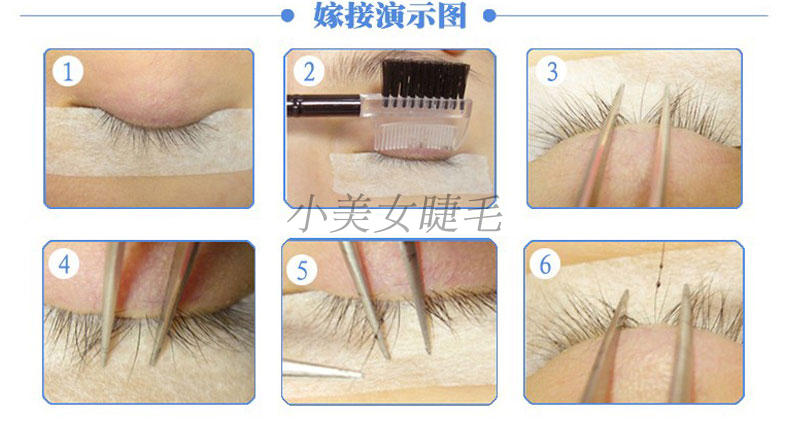 嫁接演示图

1

2

3

小美女睫毛

4

5

6