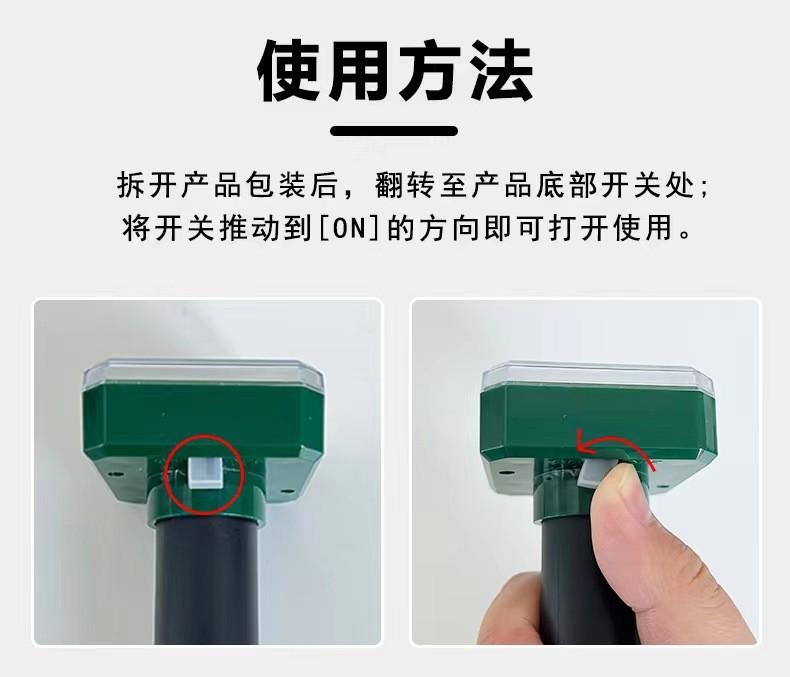 使用方法

拆开产品包装后，翻转至产品底部开关处；将开关推动到[ON]的方向即可打开使用。