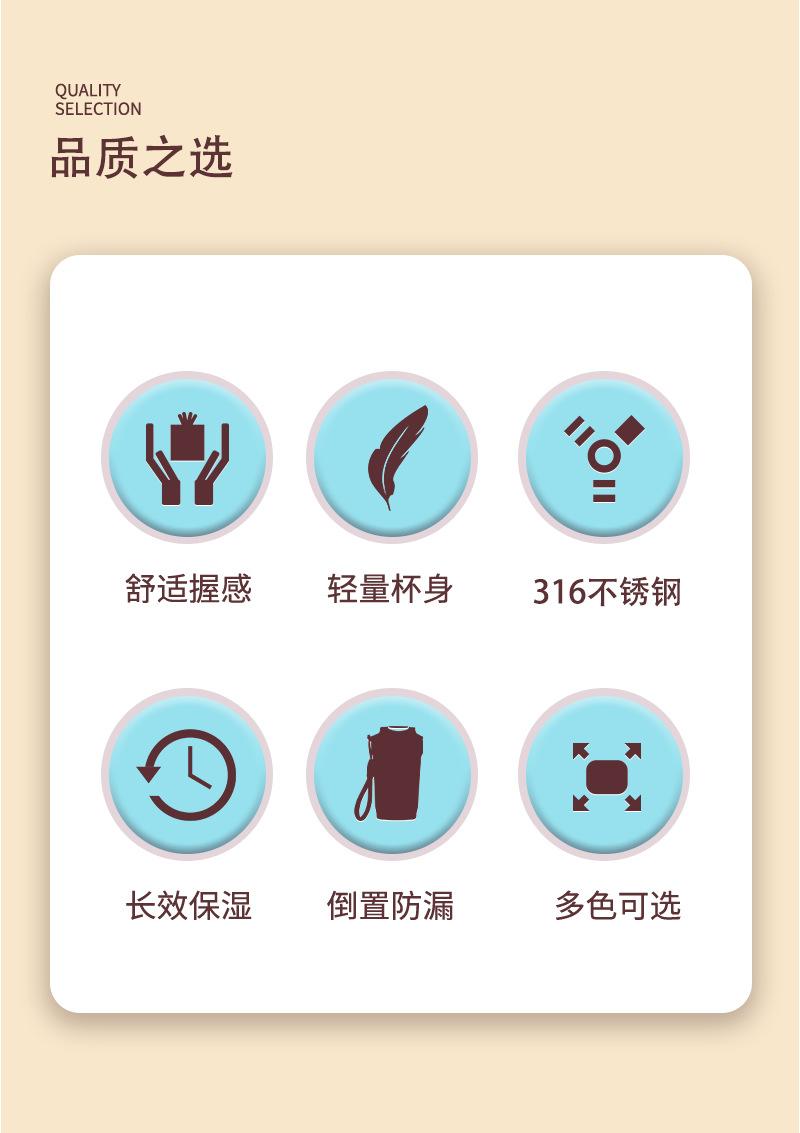 QUALITY
SELECTION
品质之选

舒适握感

轻量杯身

316不锈钢

长效保湿

倒置防漏

多色可选