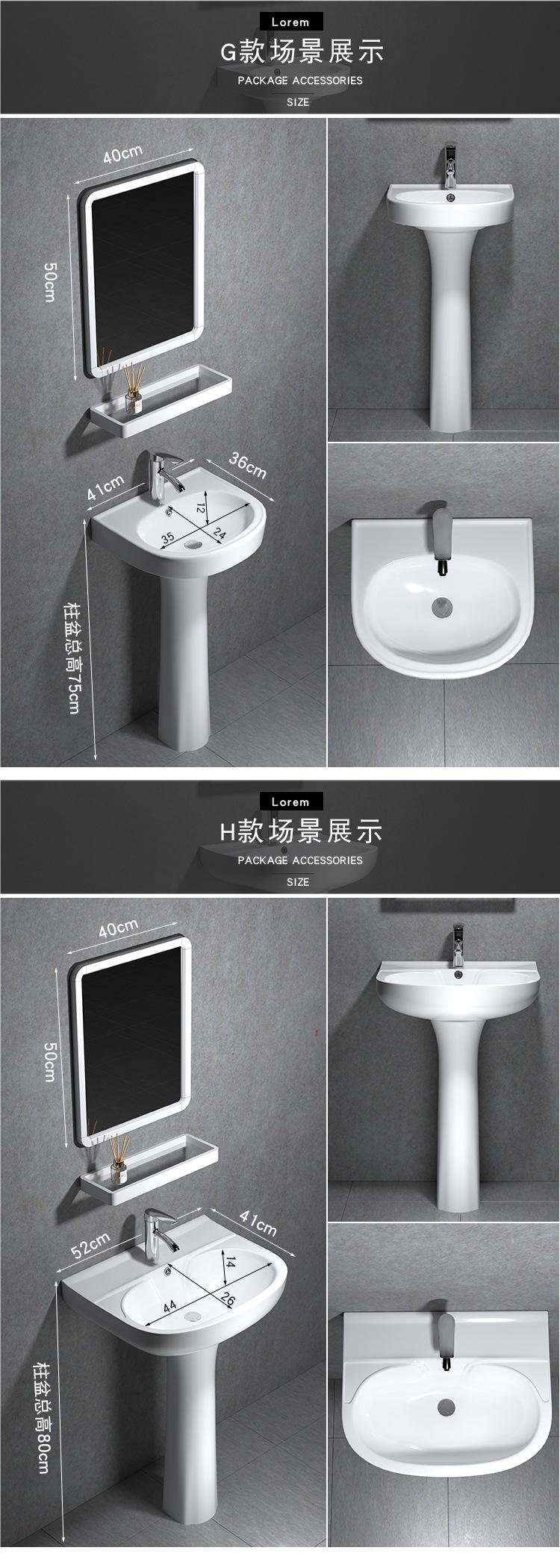 Lorem
G款场景展示
PACKAGE ACCESSORIES
SIZE

40cm
50cm
41cm
36cm
12
35
24
柱盆总高75cm

Lorem
H款场景展示
PACKAGE ACCESSORIES
SIZE

40cm
50cm
52cm
41cm
14
44
26
柱盆总高80cm