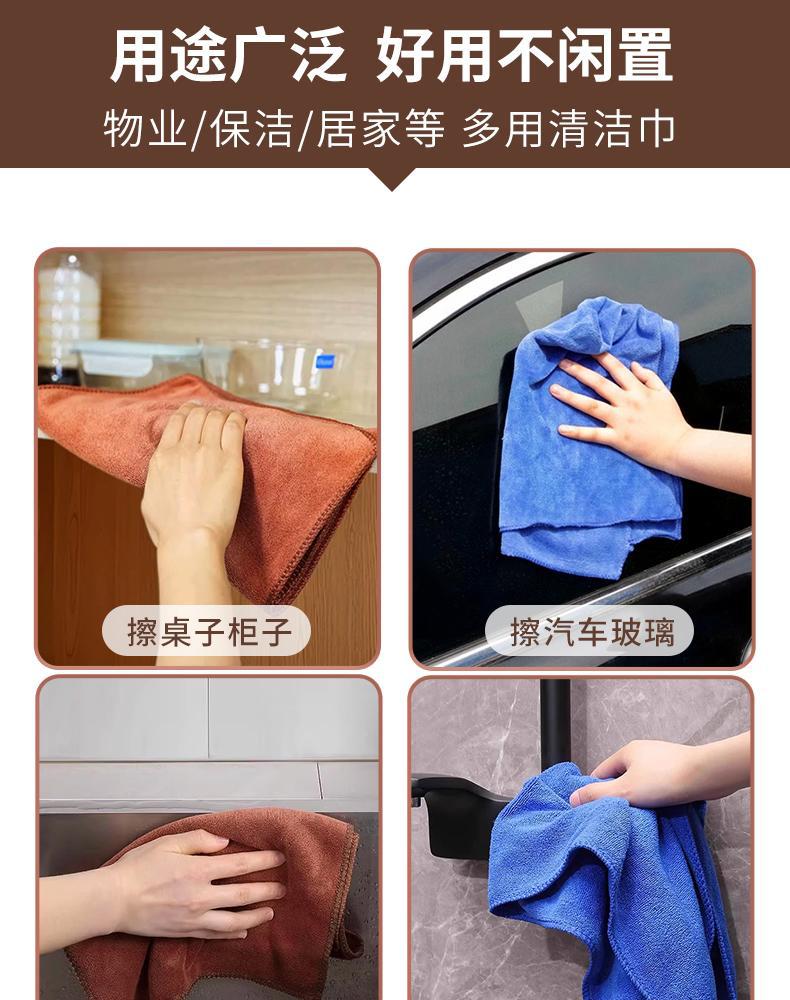 用途广泛 好用不闲置

物业/保洁/居家等 多用清洁巾

擦桌子柜子

擦汽车玻璃