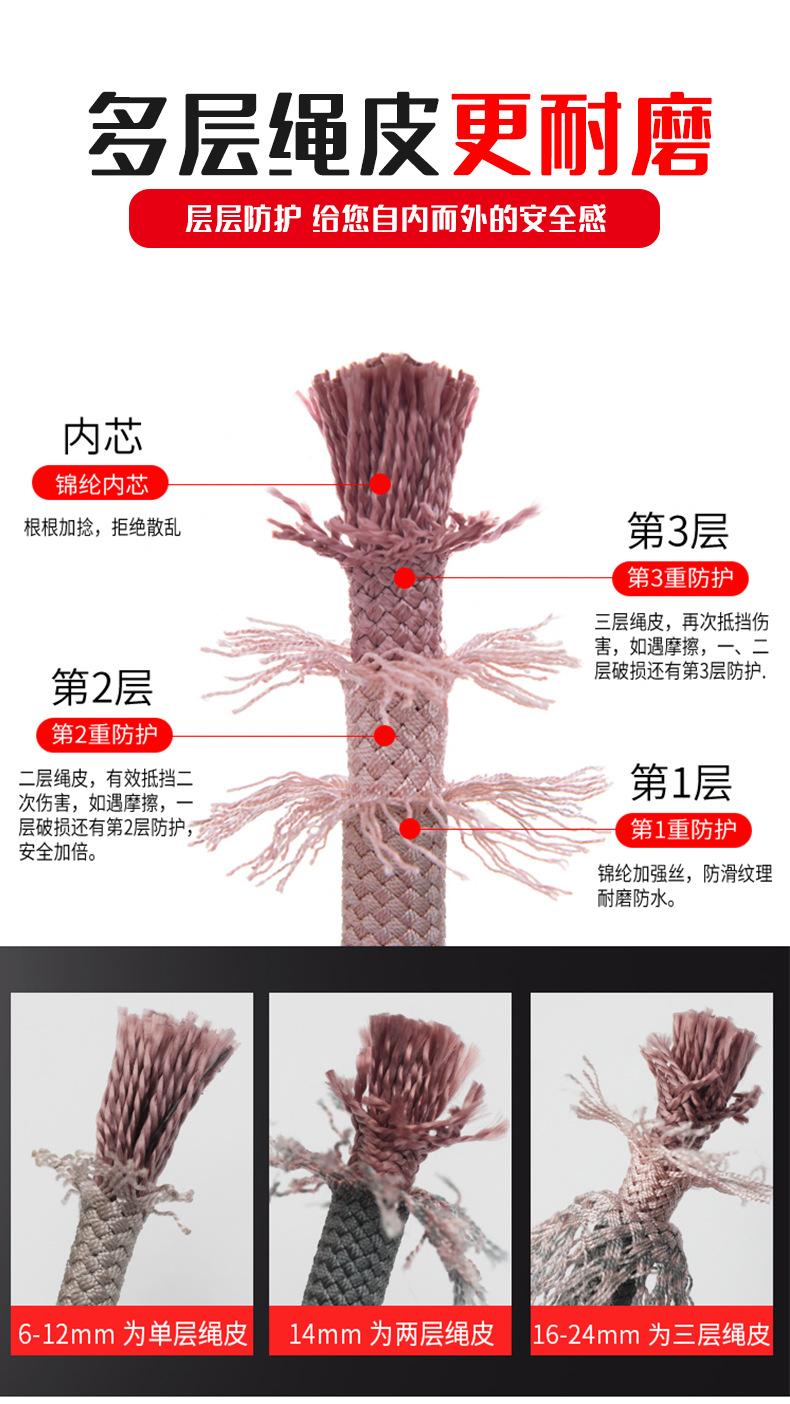 多层绳皮更耐磨

层层防护 给您自内而外的安全感

内芯
锦纶内芯
根根加捻，拒绝散乱

第3层
第3重防护
三层绳皮，再次抵挡伤害，如遇摩擦，一、二层破损还有第3层防护.

第2层
第2重防护
二层绳皮，有效抵挡二次伤害，如遇摩擦，一层破损还有第2层防护，安全加倍。

第1层
第1重防护
锦纶加强丝，防滑纹理耐磨防水。

6-12mm 为单层绳皮
14mm 为两层绳皮
16-24mm 为三层绳皮