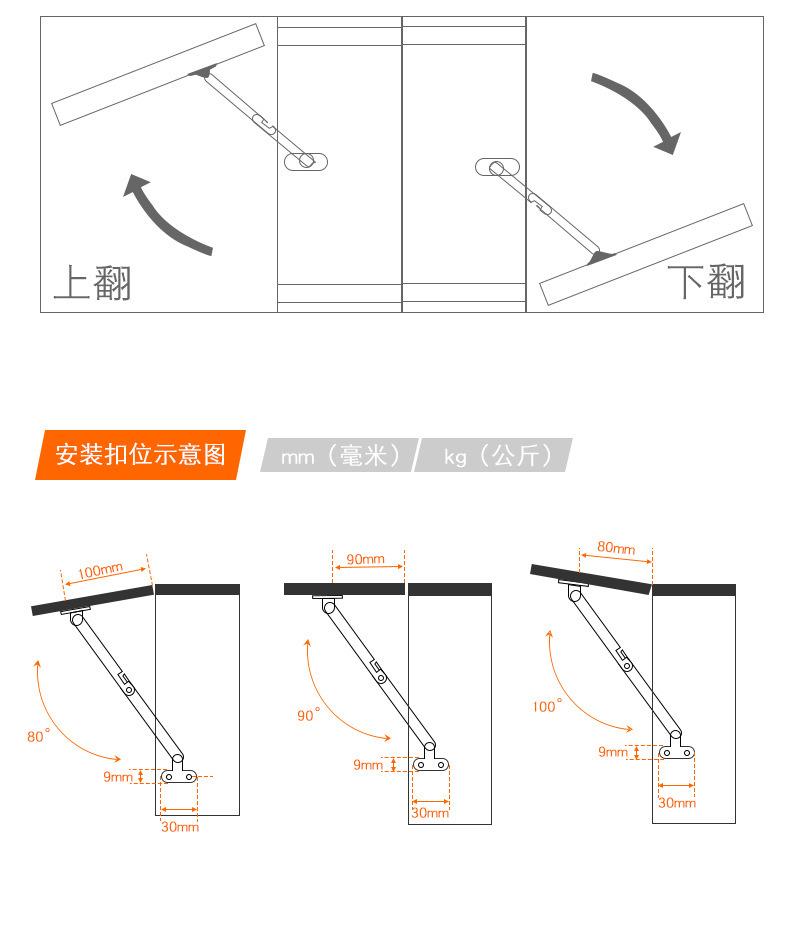 上翻

下翻

安装扣位示意图

mm（毫米）

kg（公斤）

100mm

80°

9mm

30mm

90mm

90°

9mm

30mm

80mm

100°

9mm

30mm