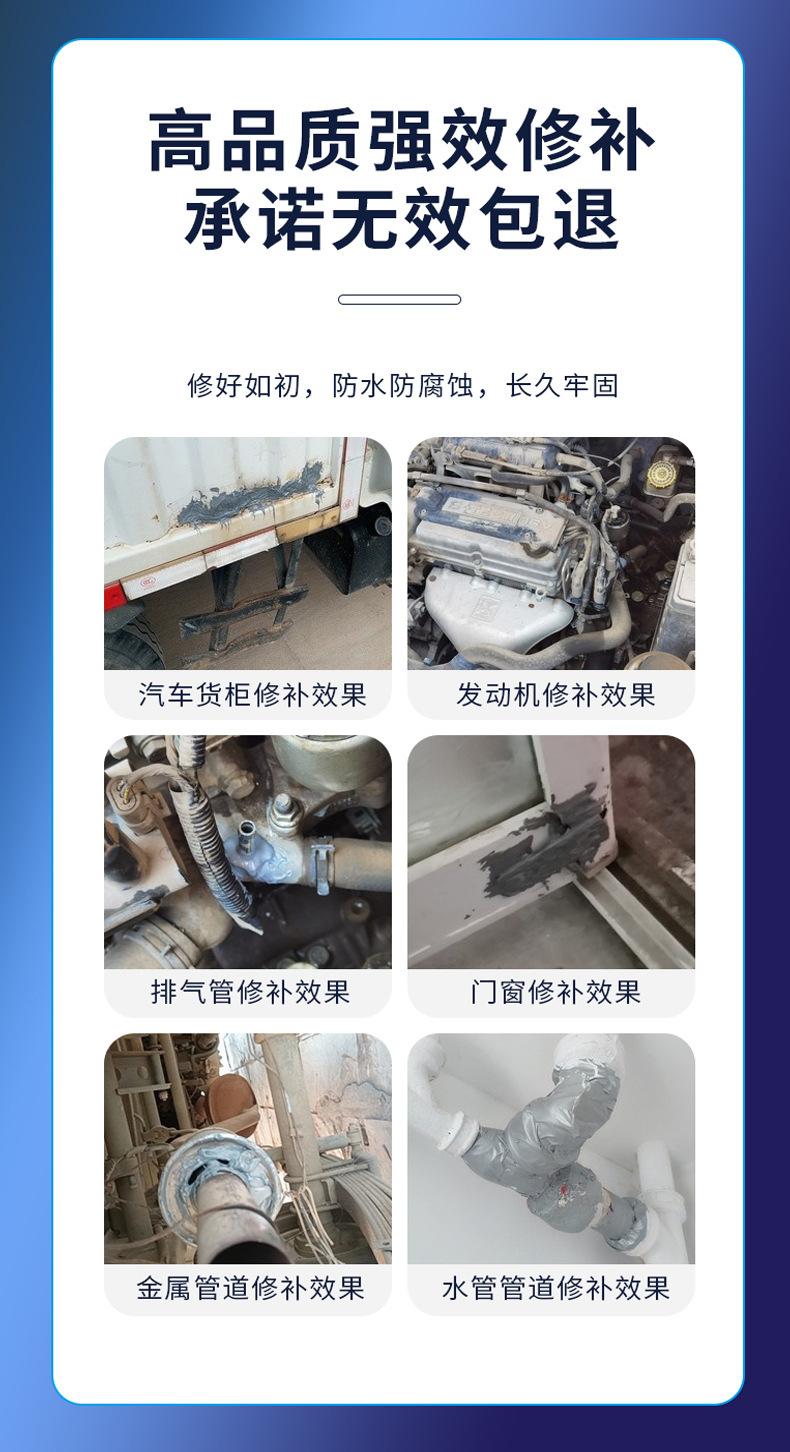 高品质强效修补
承诺无效包退

修好如初，防水防腐蚀，长久牢固

汽车货柜修补效果

发动机修补效果

排气管修补效果

门窗修补效果

金属管道修补效果

水管管道修补效果