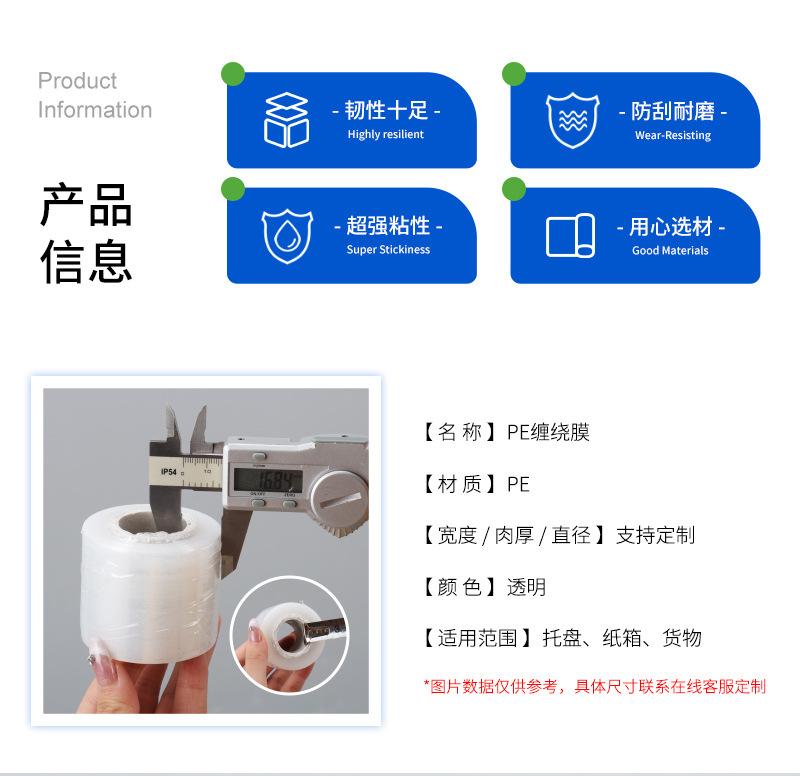 Product Information

产品信息

- 韧性十足 -
Highly resilient

- 防刮耐磨 -
Wear-Resisting

- 超强粘性 -
Super Stickiness

- 用心选材 -
Good Materials

IP54

16.84

【名 称】PE缠绕膜

【材 质】PE

【宽度 / 肉厚 / 直径】支持定制

【颜 色】透明

【适用范围】托盘、纸箱、货物

*图片数据仅供参考，具体尺寸联系在线客服定制