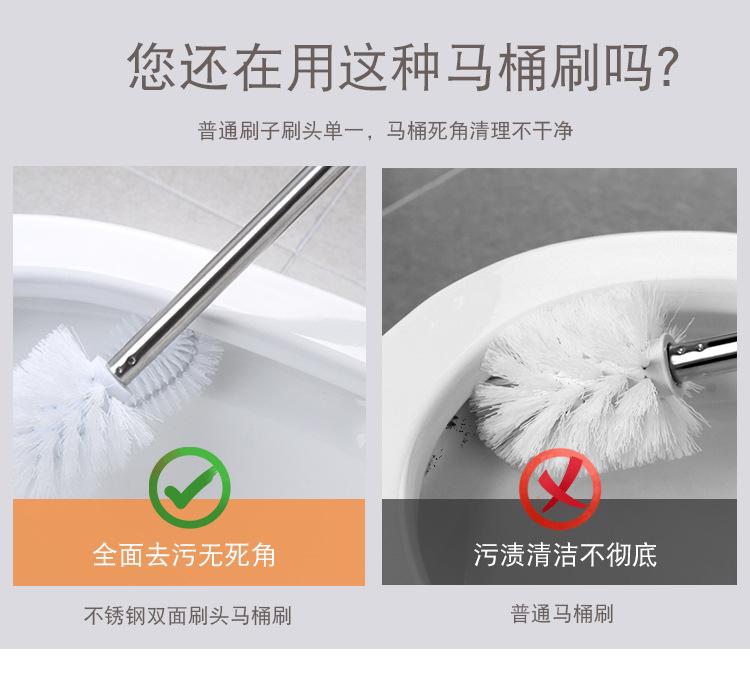 您还在用这种马桶刷吗?

普通刷子刷头单一，马桶死角清理不干净

全面去污无死角

不锈钢双面刷头马桶刷

污渍清洁不彻底

普通马桶刷