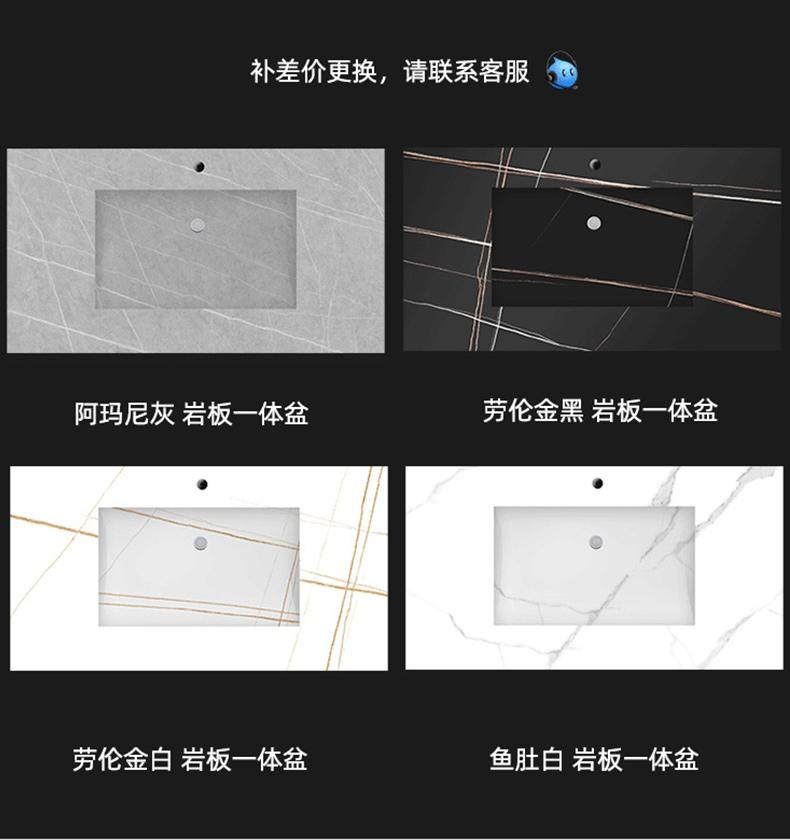 补差价更换，请联系客服

阿玛尼灰 岩板一体盆

劳伦金黑 岩板一体盆

劳伦金白 岩板一体盆

鱼肚白 岩板一体盆