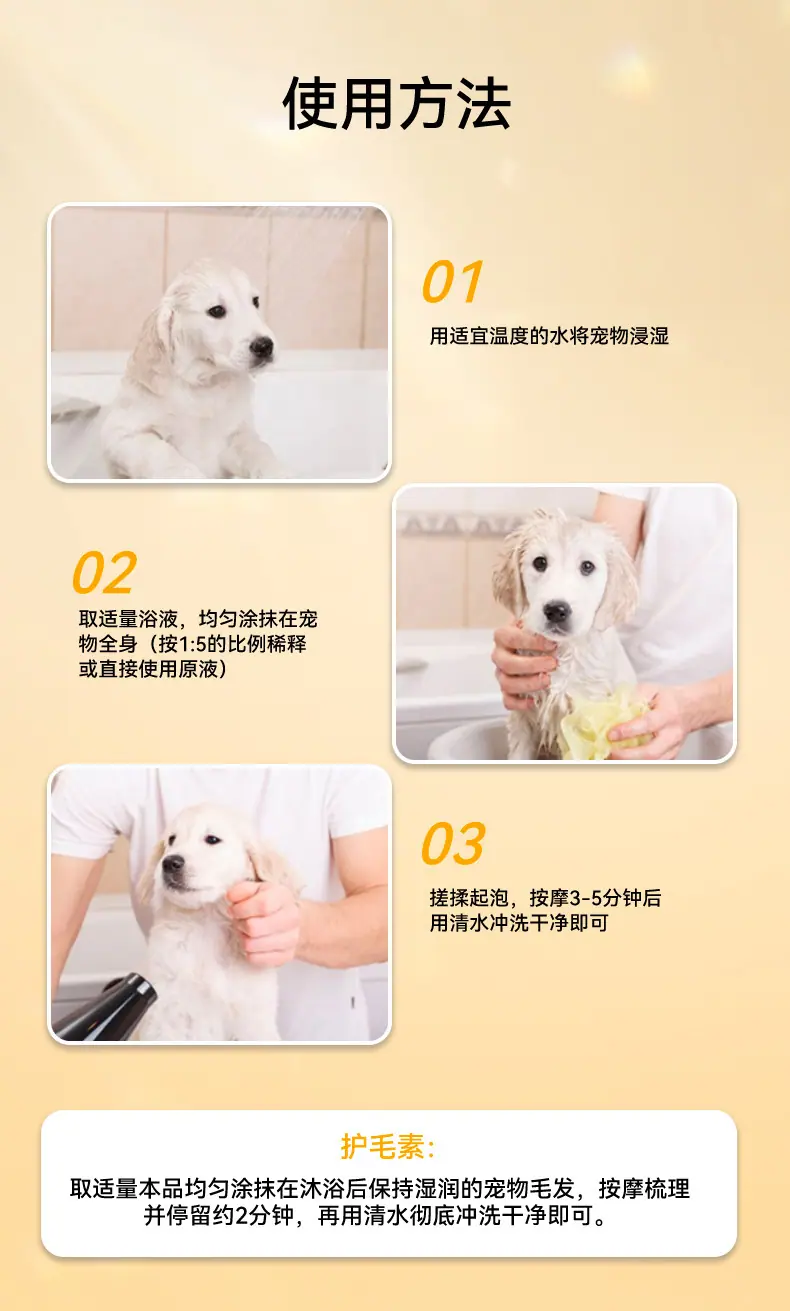 使用方法

01

用适宜温度的水将宠物浸湿

02

取适量浴液，均匀涂抹在宠物全身（按1:5的比例稀释或直接使用原液）

03

搓揉起泡，按摩3-5分钟后用清水冲洗干净即可

护毛素:

取适量本品均匀涂抹在沐浴后保持湿润的宠物毛发，按摩梳理并停留约2分钟，再用清水彻底冲洗干净即可。